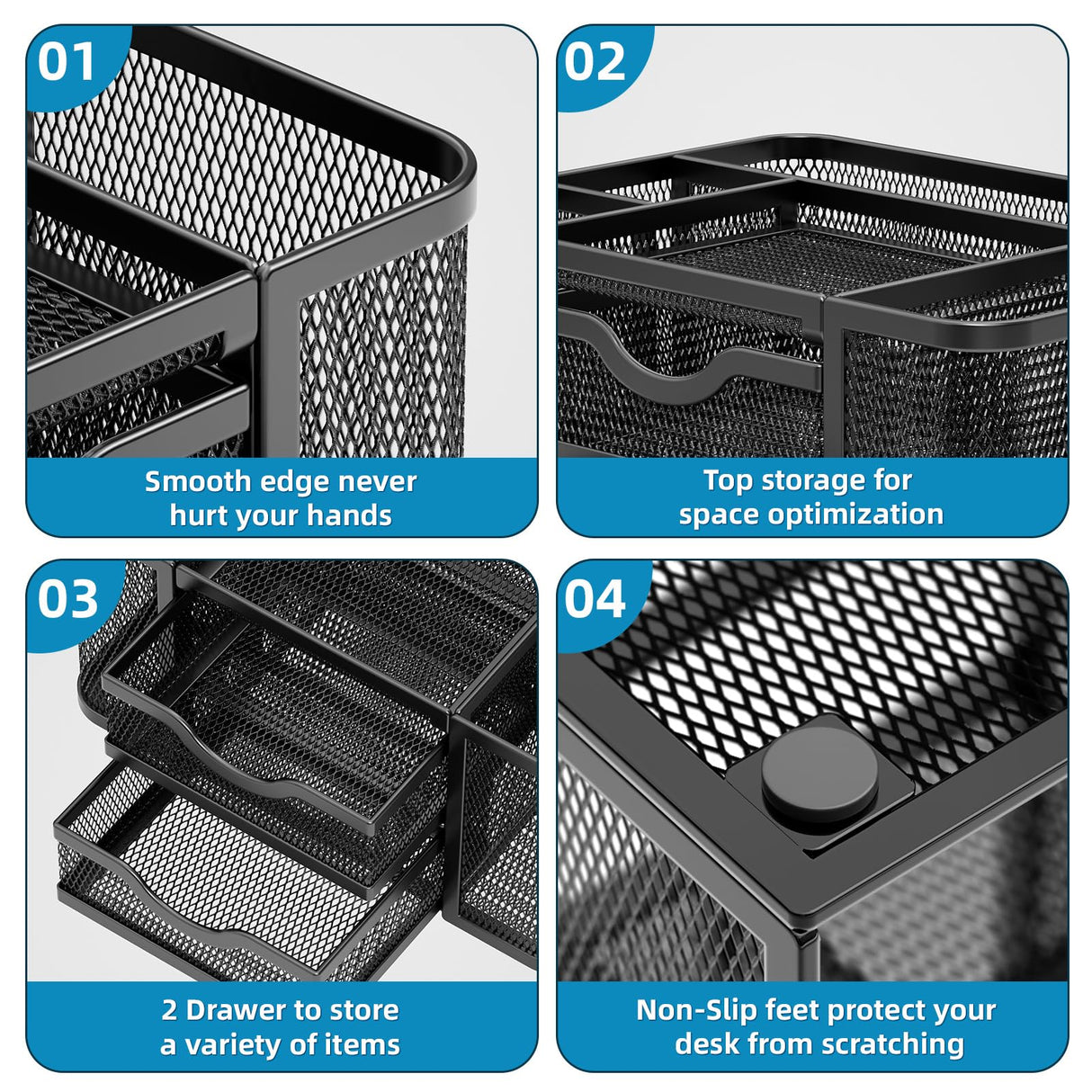 01

Smooth edge never hurt your hands

02

Top storage for space optimization

03

2 Drawer to store a variety of items

04

Non-Slip feet protect your desk from scratching