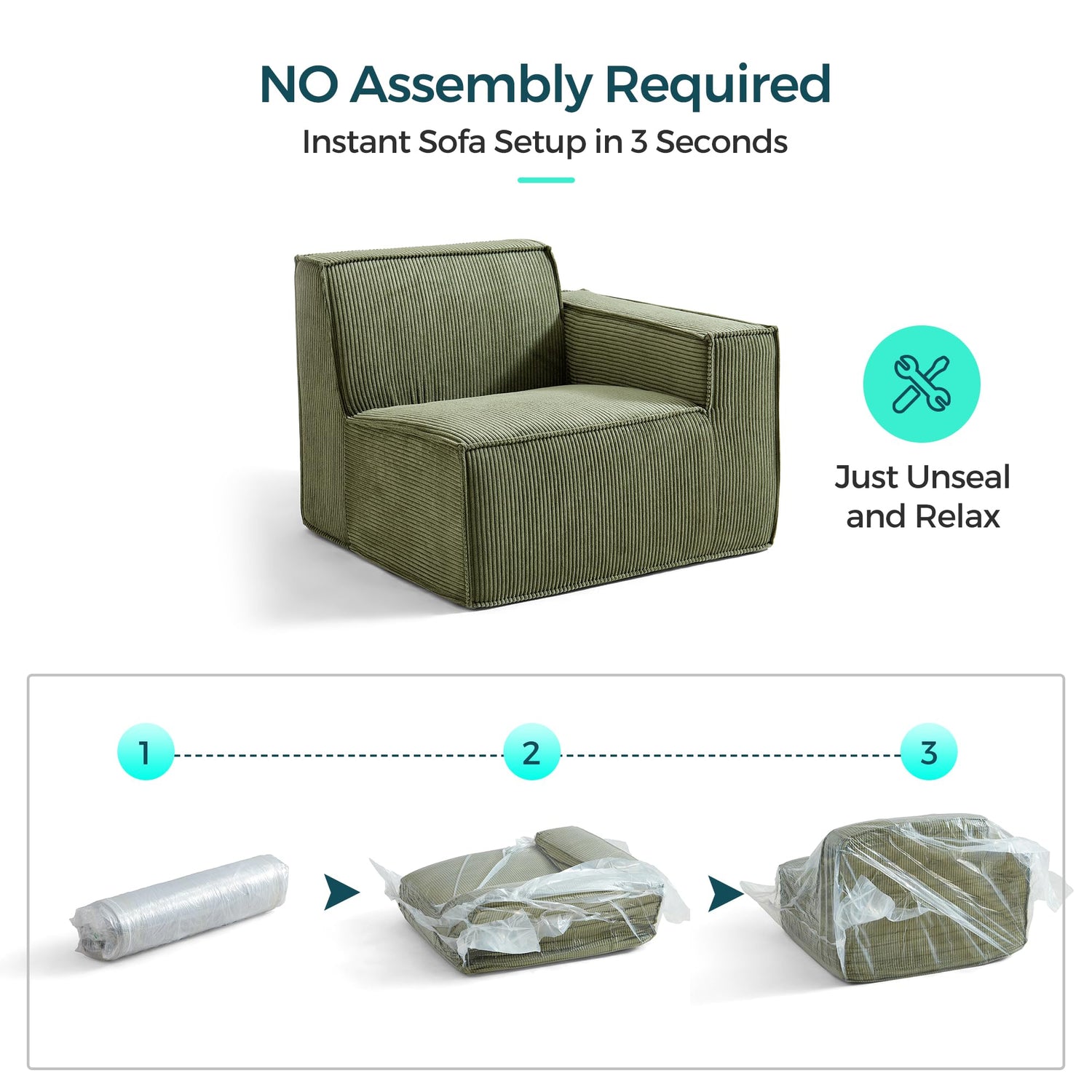 NO Assembly Required

Instant Sofa Setup in 3 Seconds

Just Unseal and Relax

1

2

3