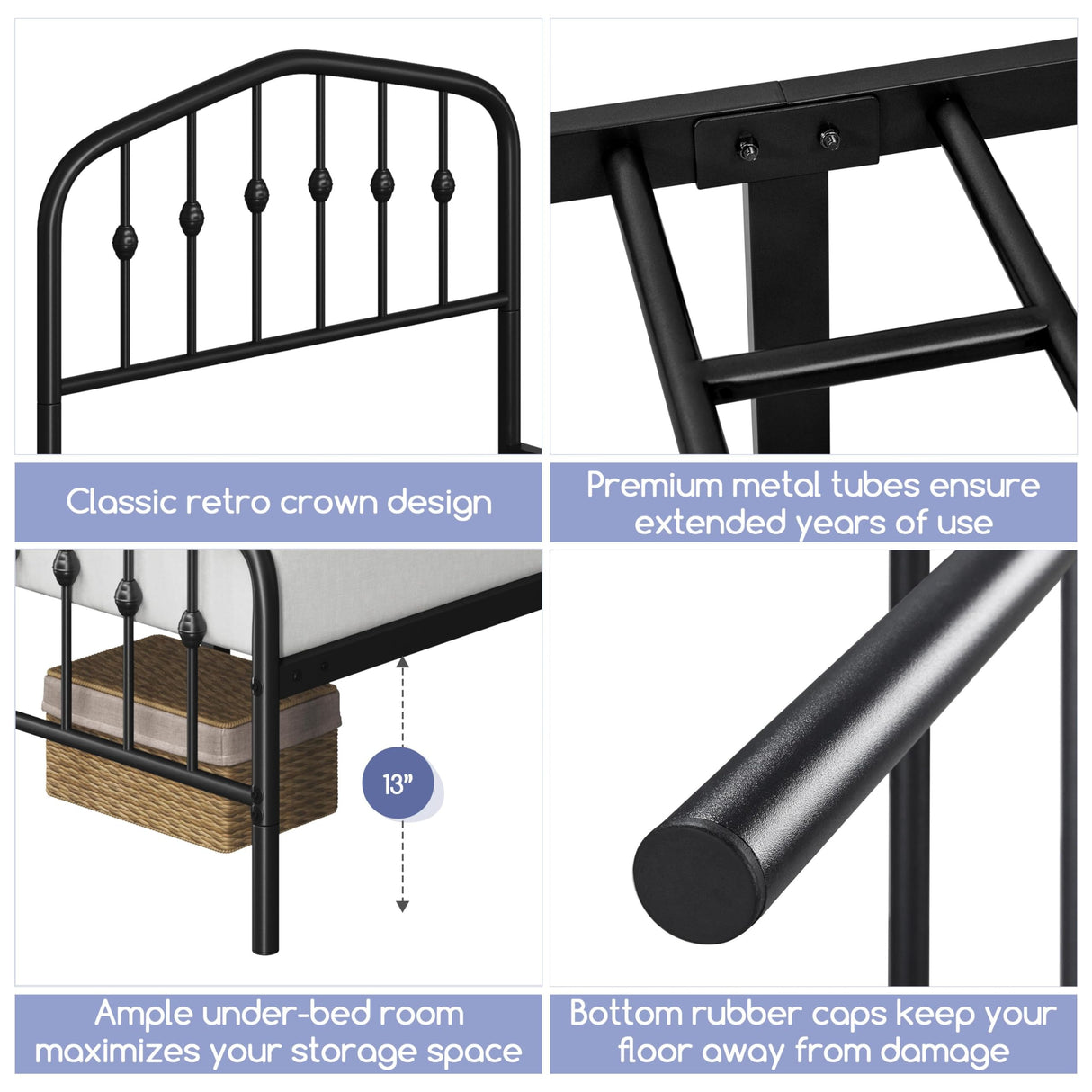 Classic retro crown design

Premium metal tubes ensure extended years of use

13"

Ample under-bed room maximizes your storage space

Bottom rubber caps keep your floor away from damage