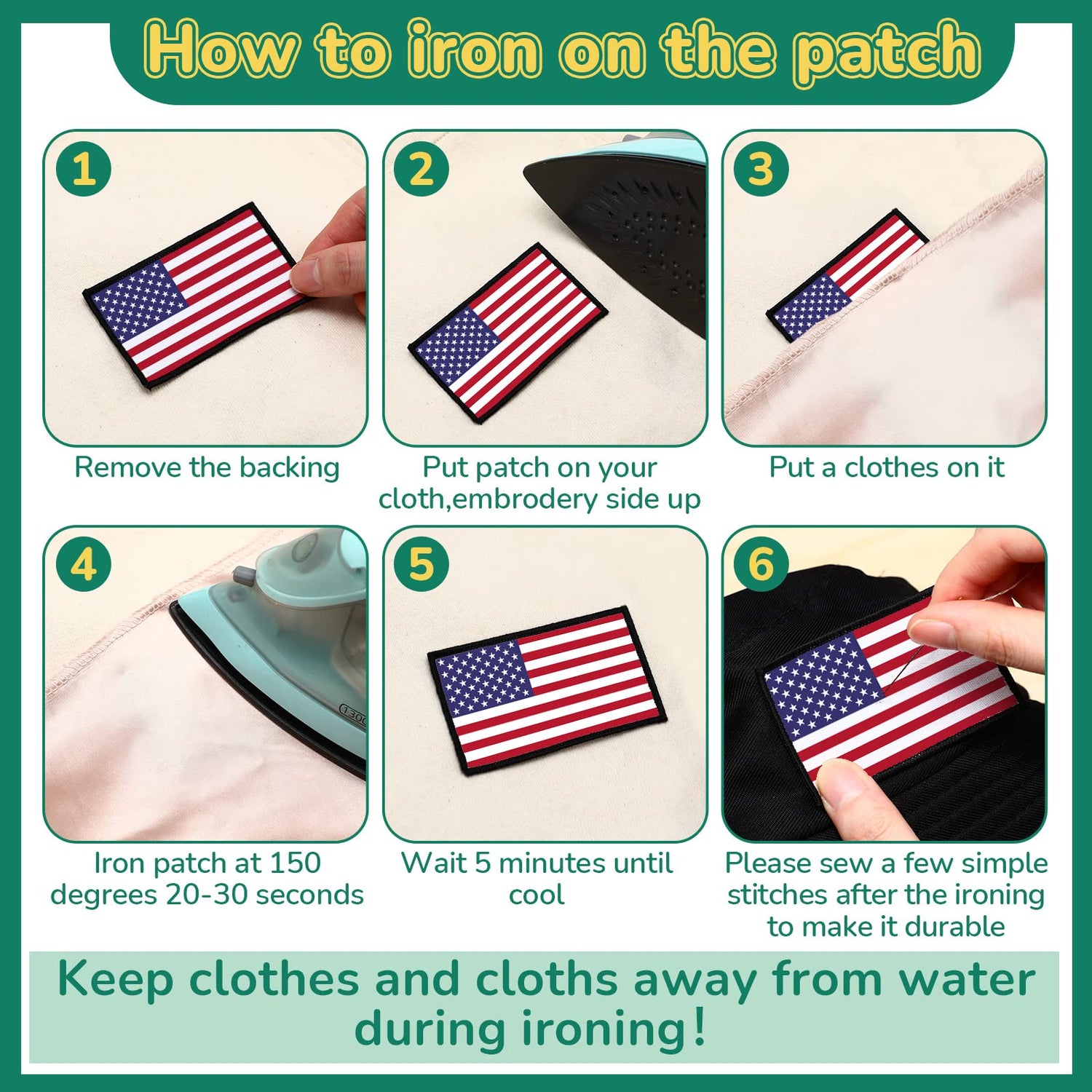 How to iron on the patch

1
Remove the backing

2
Put patch on your cloth,embrodery side up

3
Put a clothes on it

4
1300
Iron patch at 150 degrees 20-30 seconds

5
Wait 5 minutes until cool

6
Please sew a few simple stitches after the ironing to make it durable

Keep clothes and cloths away from water during ironing!