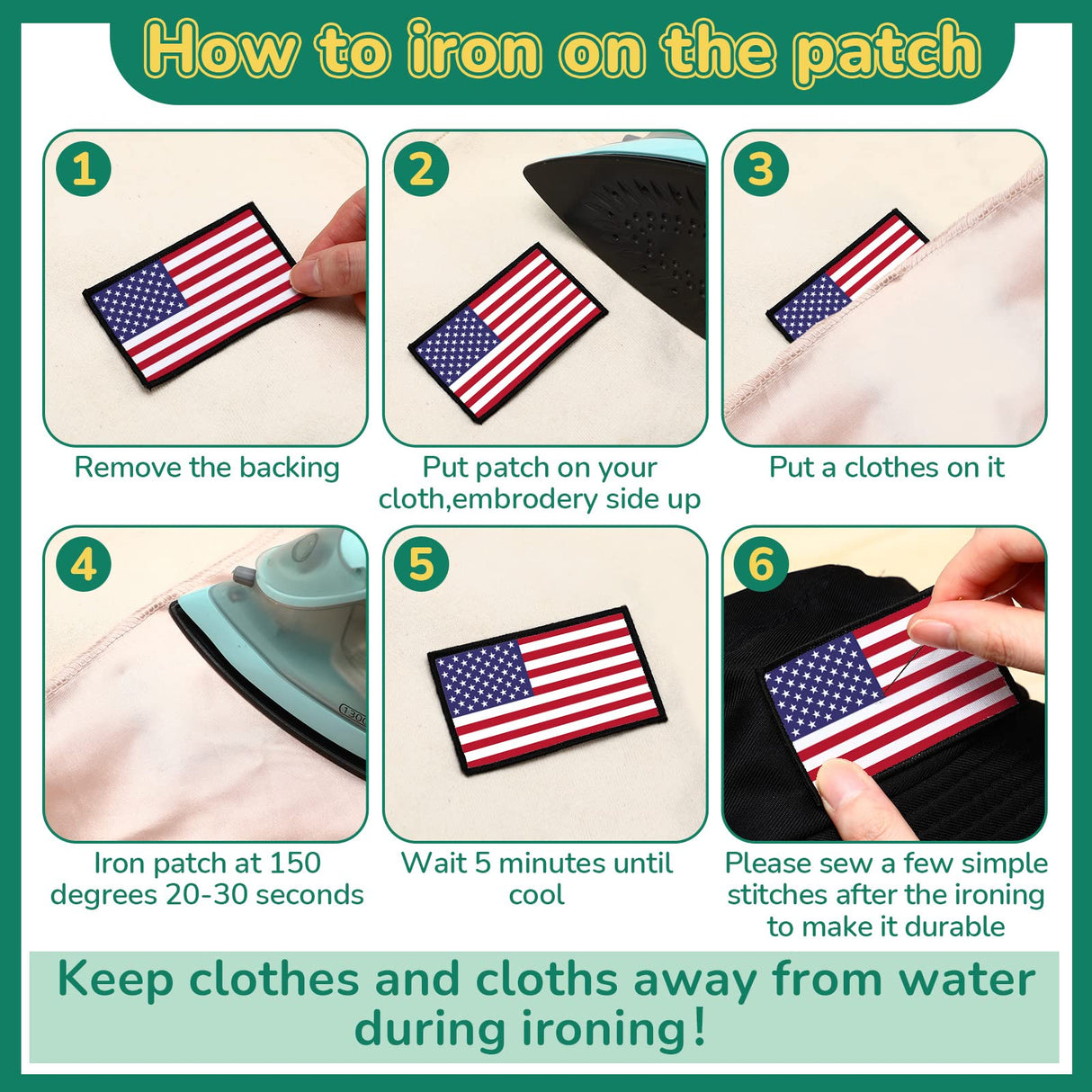 How to iron on the patch

1
Remove the backing

2
Put patch on your cloth,embrodery side up

3
Put a clothes on it

4
Iron patch at 150 degrees 20-30 seconds

5
Wait 5 minutes until cool

6
Please sew a few simple stitches after the ironing to make it durable

Keep clothes and cloths away from water during ironing!