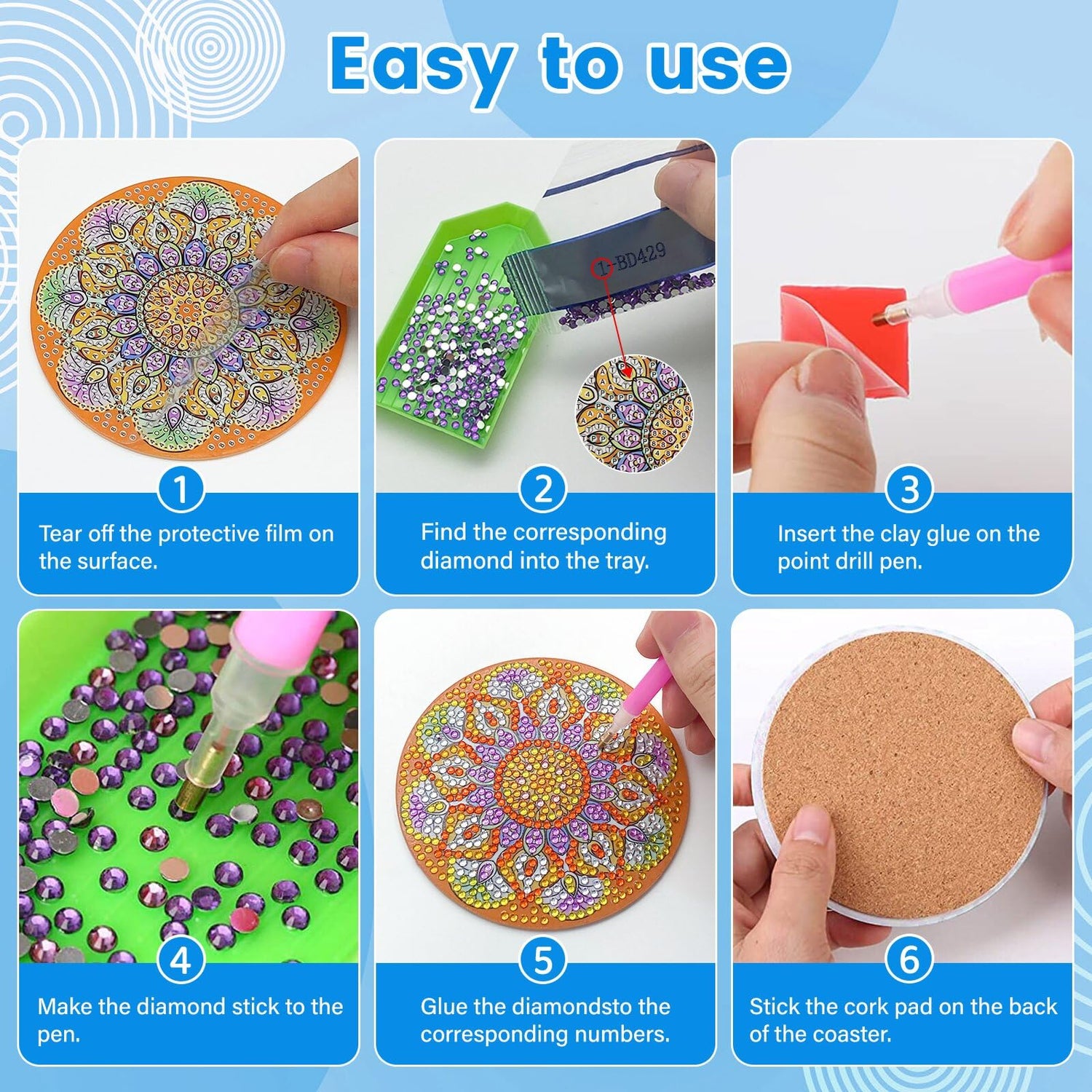 Easy to use

1-BD429

1
Tear off the protective film on the surface.

2
Find the corresponding diamond into the tray.

3
Insert the clay glue on the point drill pen.

4
Make the diamond stick to the pen.

5
Glue the diamondsto the corresponding numbers.

6
Stick the cork pad on the back of the coaster.