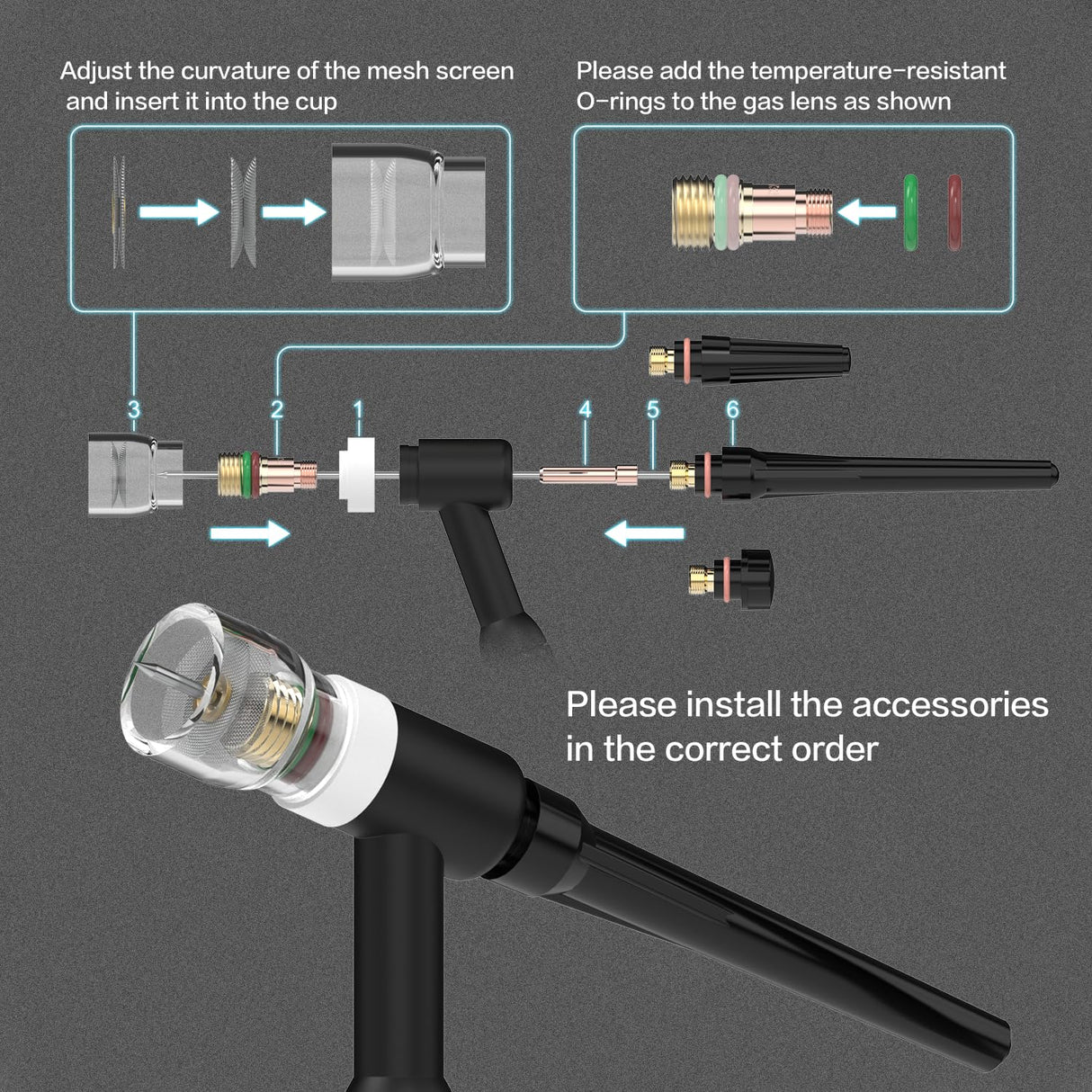 Adjust the curvature of the mesh screen and insert it into the cup

Please add the temperature-resistant O-rings to the gas lens as shown

3

2

1

4

5

6

Please install the accessories in the correct order