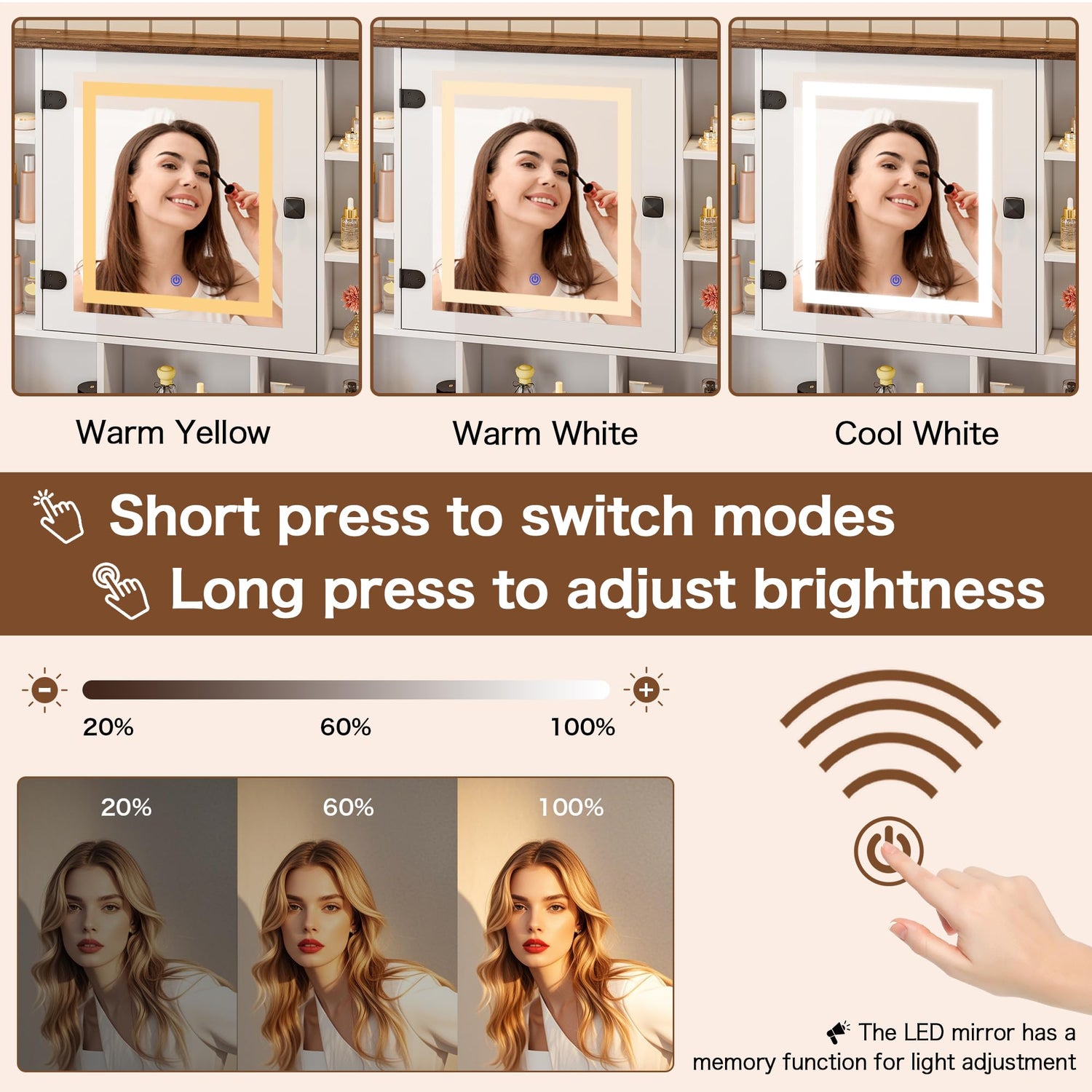 Warm Yellow

Warm White

Cool White

Short press to switch modes

Long press to adjust brightness

20%

60%

100%

20%

60%

100%

The LED mirror has a memory function for light adjustment