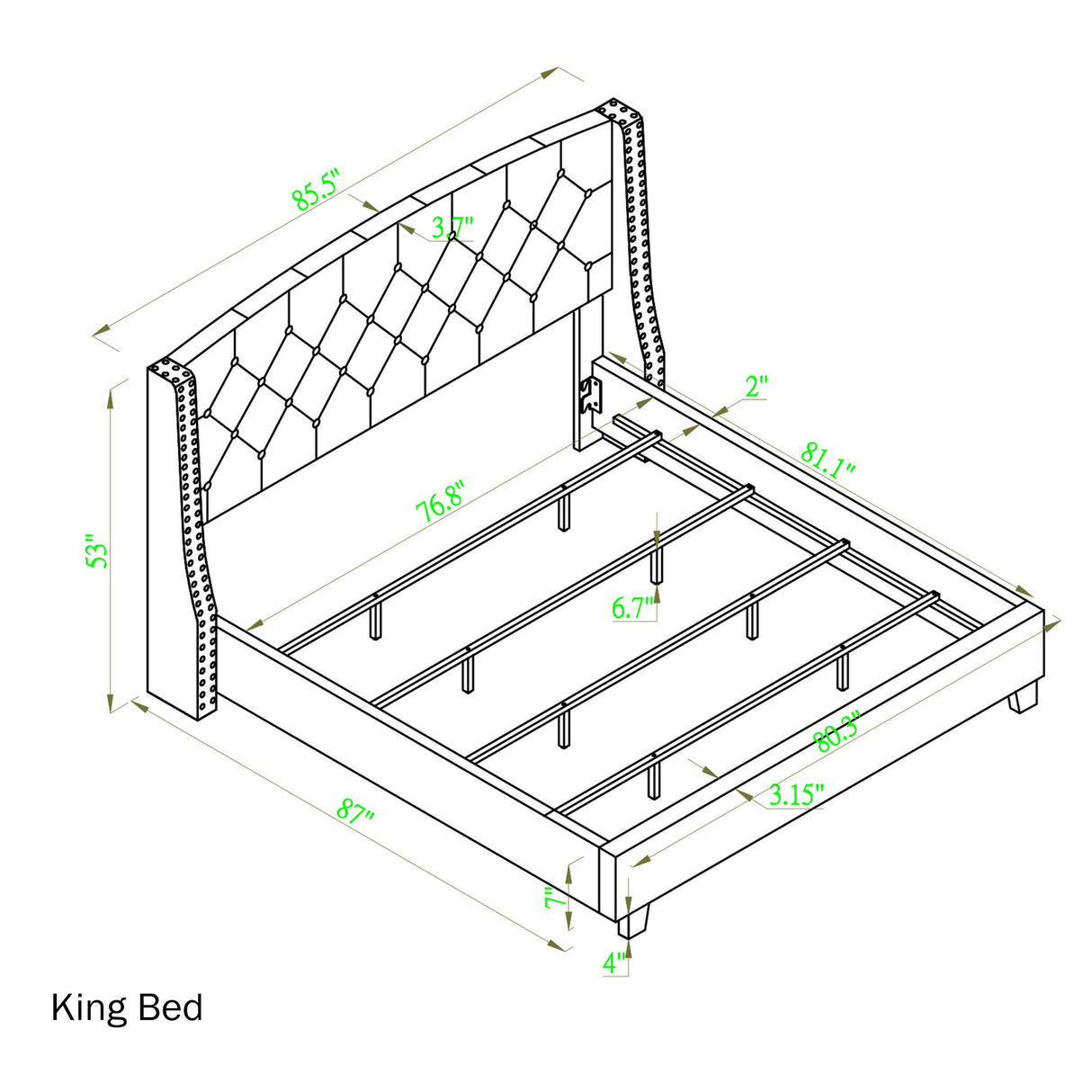 85.5"
3.7"
2"
81.1"
76.8"
53"
6.7"
80.3"
3.15"
87"
7"
4"
King Bed