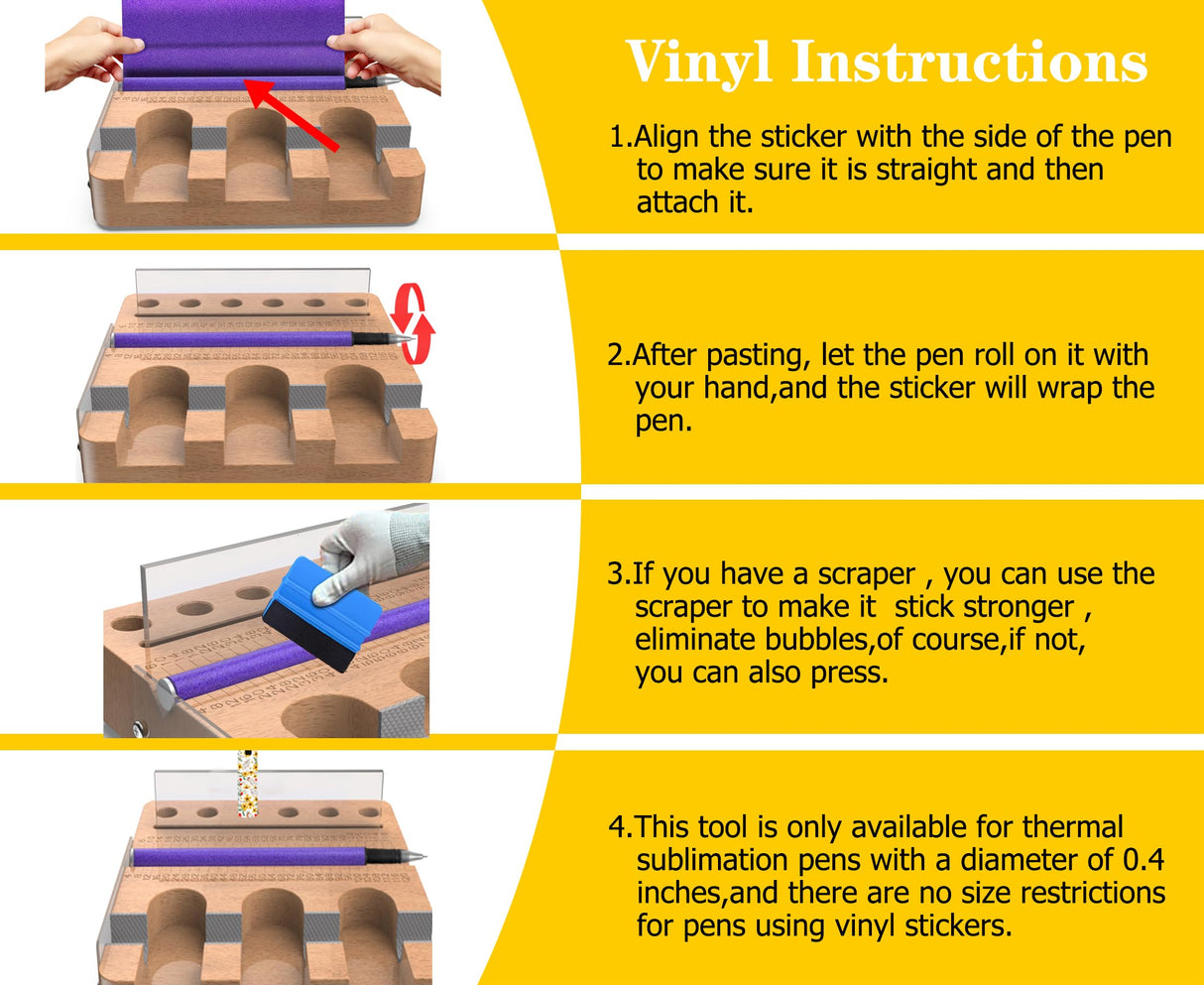 Vinyl Instructions

1.Align the sticker with the side of the pen to make sure it is straight and then attach it.

2.After pasting, let the pen roll on it with your hand,and the sticker will wrap the pen.

3.If you have a scraper , you can use the scraper to make it stick stronger , eliminate bubbles,of course,if not, you can also press.

4.This tool is only available for thermal sublimation pens with a diameter of 0.4 inches,and there are no size restrictions for pens using vinyl stickers.