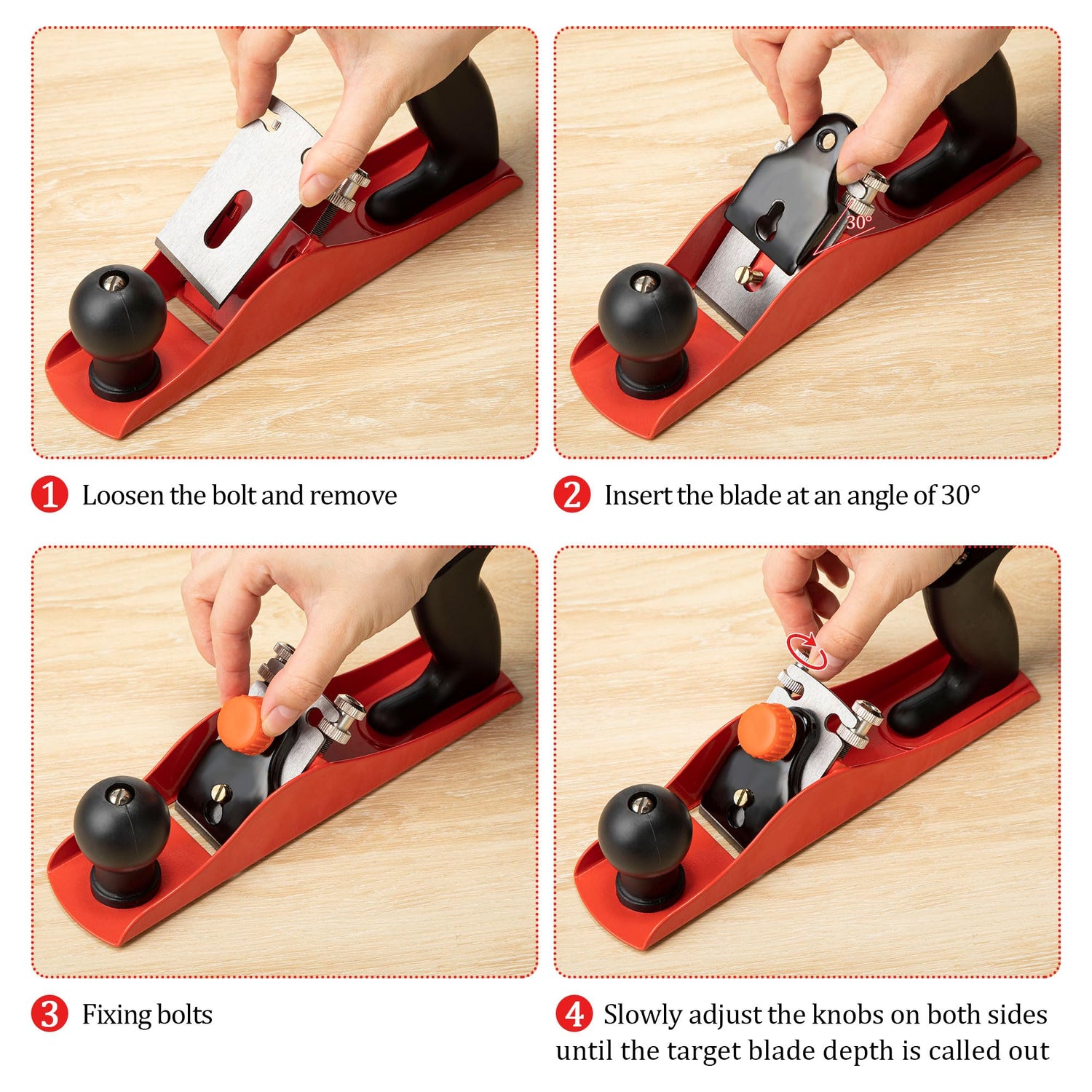 30°

1 Loosen the bolt and remove

2 Insert the blade at an angle of 30°

3 Fixing bolts

4 Slowly adjust the knobs on both sides until the target blade depth is called out