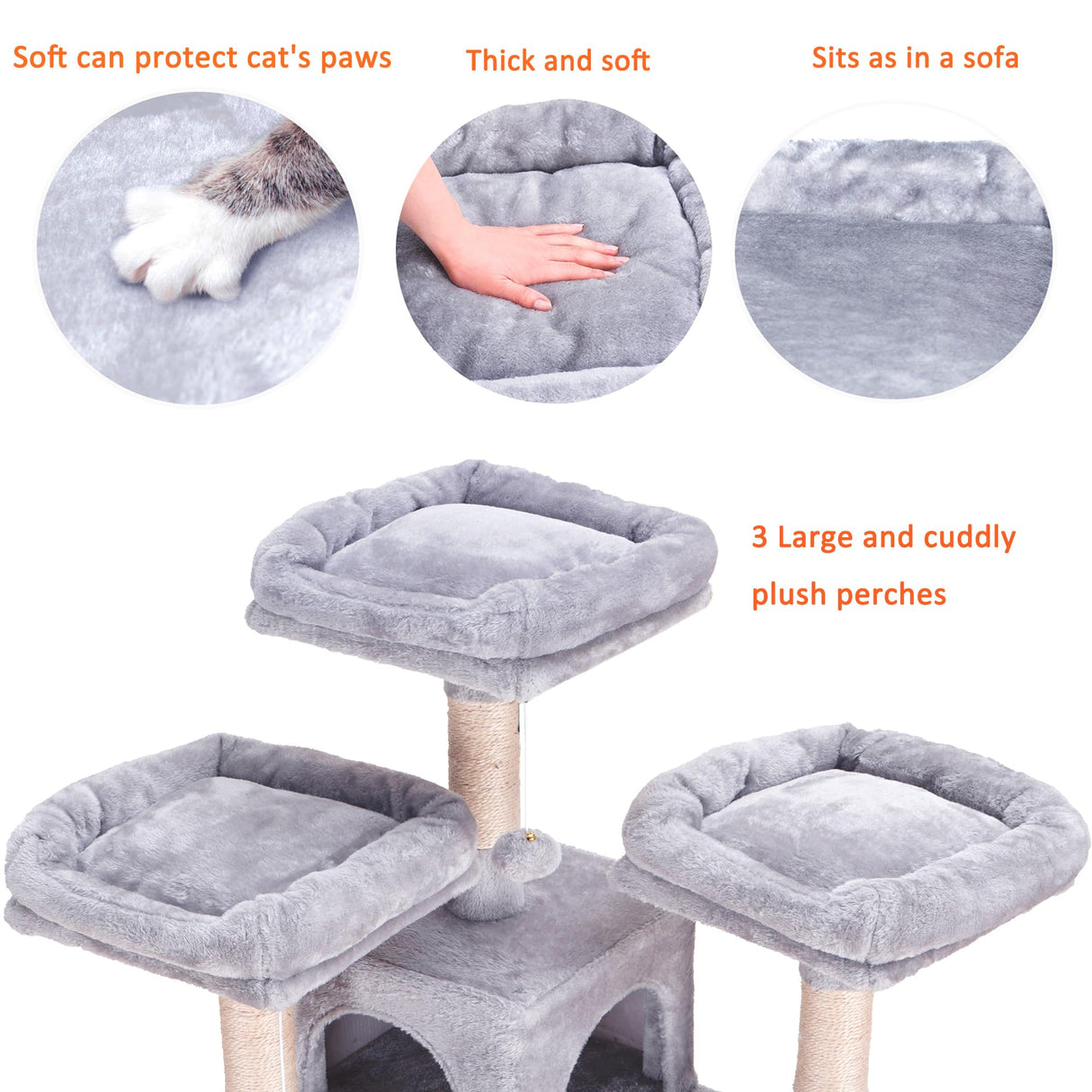 Soft can protect cat's paws

Thick and soft

Sits as in a sofa

3 Large and cuddly plush perches