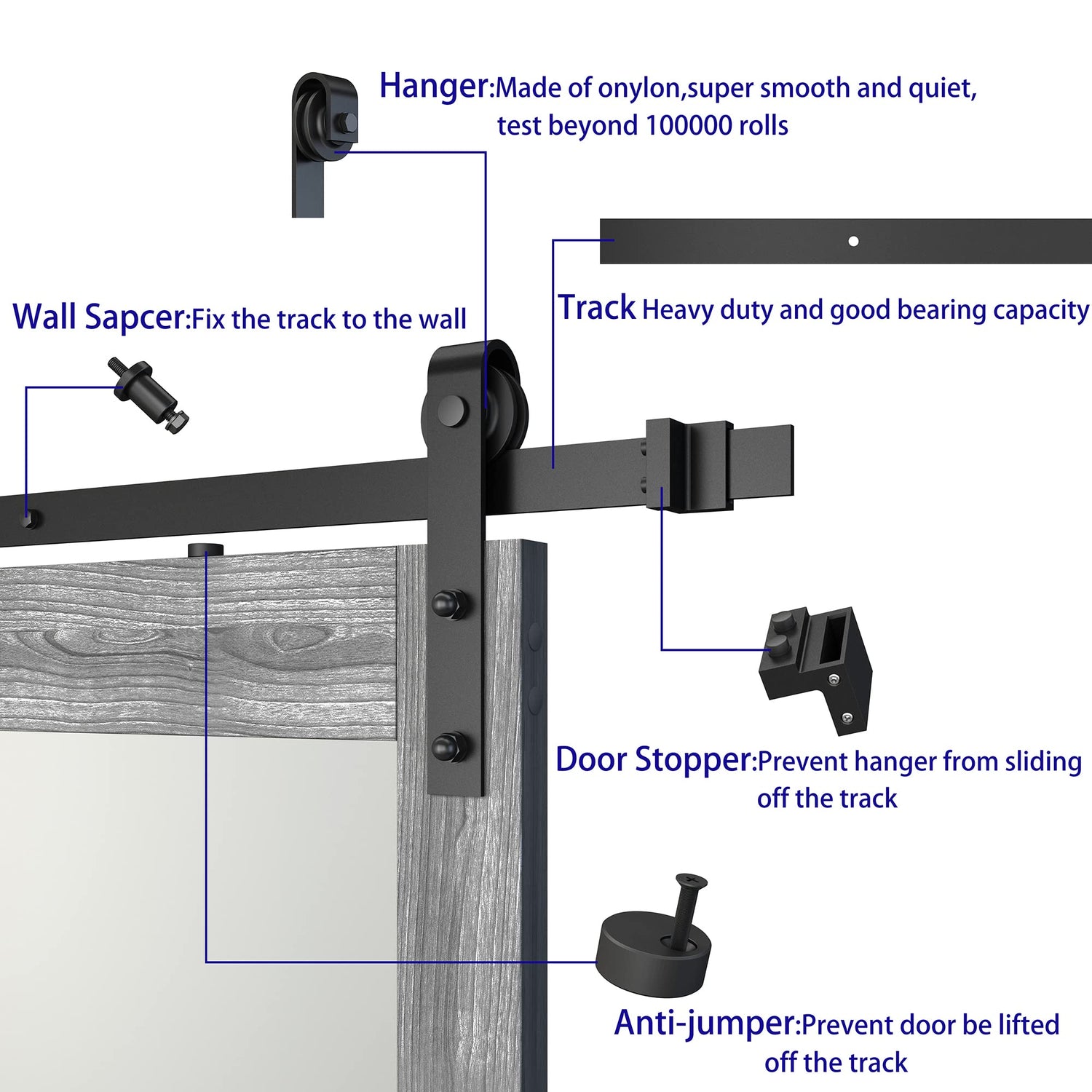 Hanger:Made of onylon,super smooth and quiet, test beyond 100000 rolls

Wall Sapcer:Fix the track to the wall

Track Heavy duty and good bearing capacity

Door Stopper:Prevent hanger from sliding off the track

Anti-jumper:Prevent door be lifted off the track