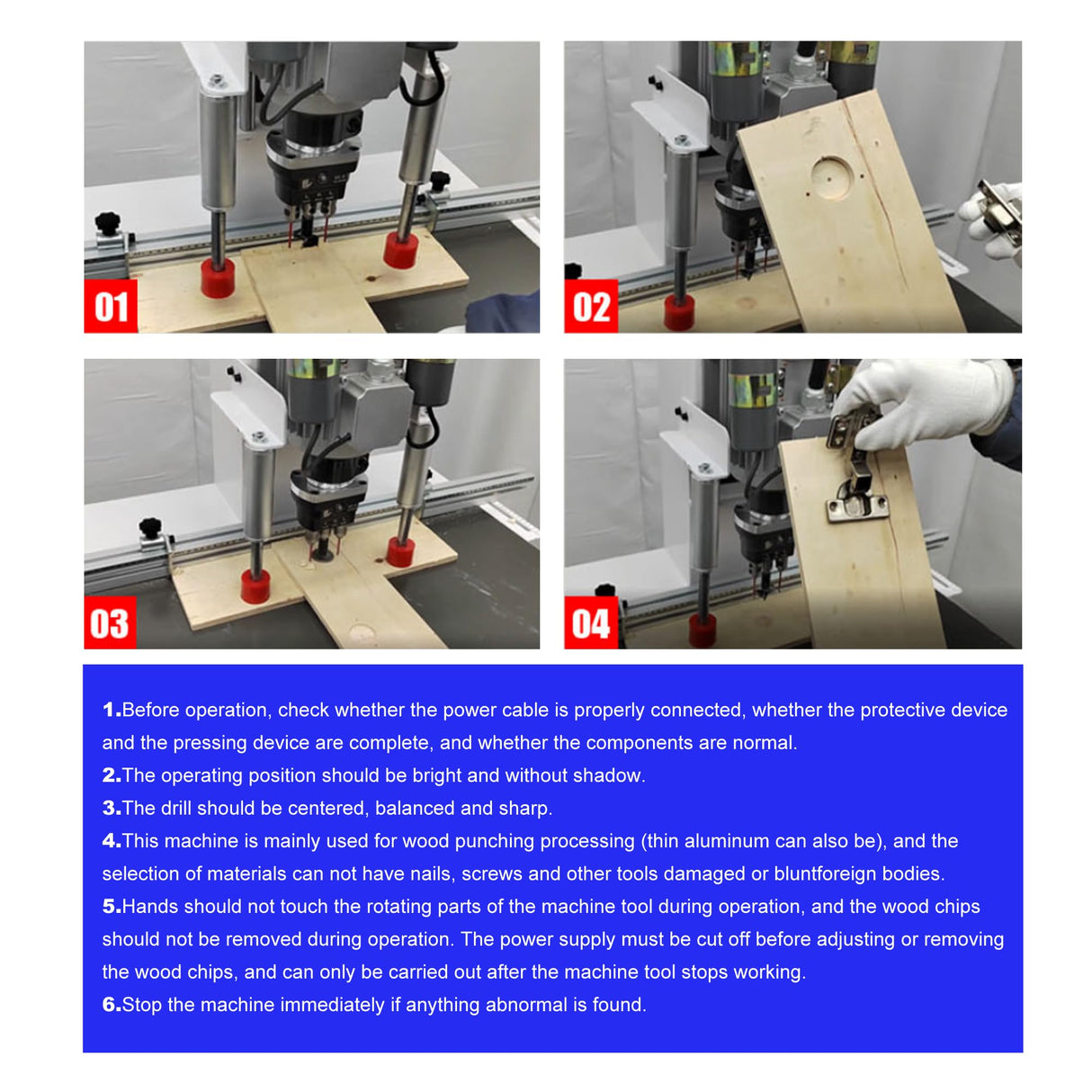 01

02

03

04

1.Before operation, check whether the power cable is properly connected, whether the protective device and the pressing device are complete, and whether the components are normal.
2.The operating position should be bright and without shadow.
3.The drill should be centered, balanced and sharp.
4.This machine is mainly used for wood punching processing (thin aluminum can also be), and the selection of materials can not have nails, screws and other tools damaged or bluntforeign bodies.
5.Hands should not touch the rotating parts of the machine tool during operation, and the wood chips should not be removed during operation. The power supply must be cut off before adjusting or removing the wood chips, and can only be carried out after the machine tool stops working.
6.Stop the machine immediately if anything abnormal is found.