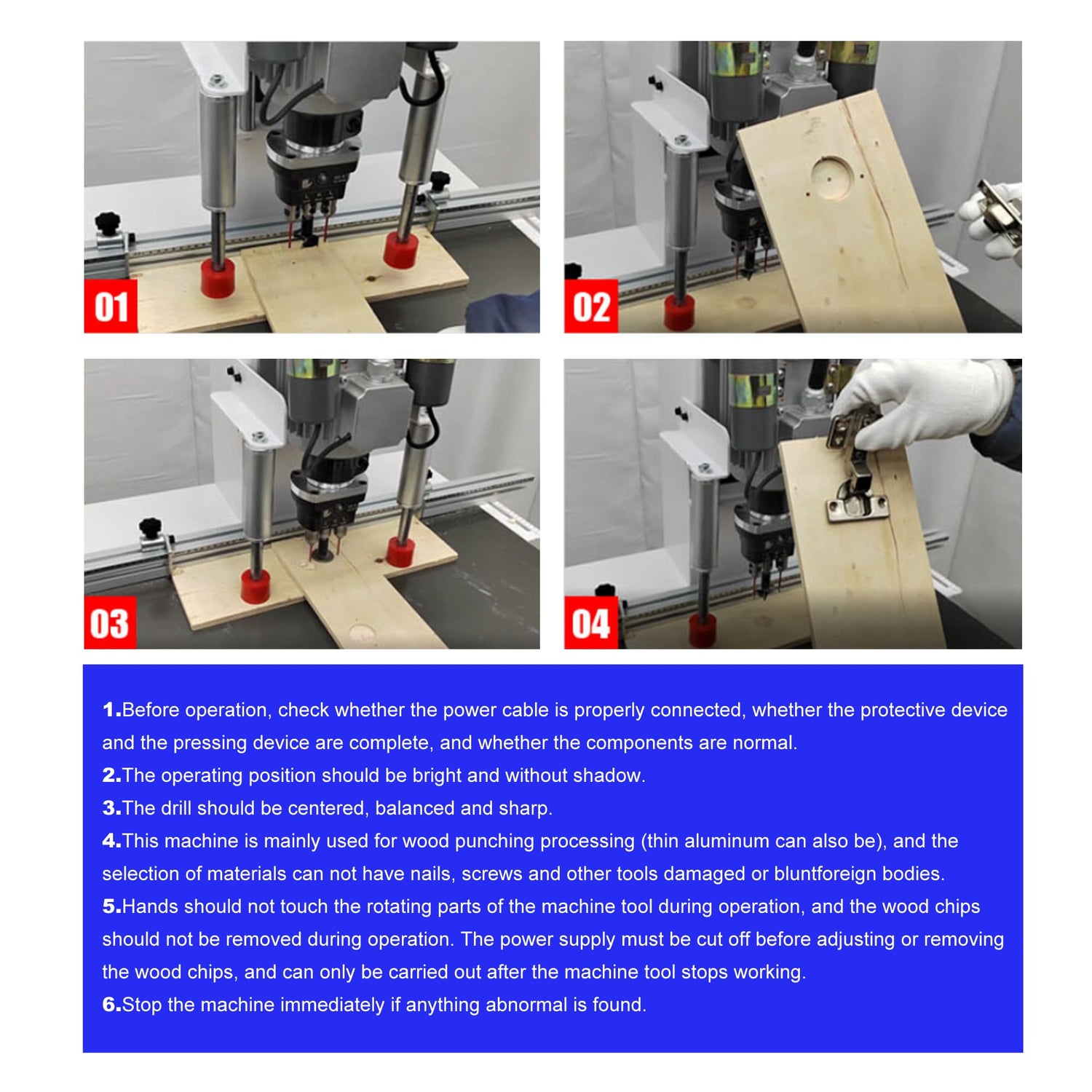 01

02

03

04

1.Before operation, check whether the power cable is properly connected, whether the protective device and the pressing device are complete, and whether the components are normal.
2.The operating position should be bright and without shadow.
3.The drill should be centered, balanced and sharp.
4.This machine is mainly used for wood punching processing (thin aluminum can also be), and the selection of materials can not have nails, screws and other tools damaged or bluntforeign bodies.
5.Hands should not touch the rotating parts of the machine tool during operation, and the wood chips should not be removed during operation. The power supply must be cut off before adjusting or removing the wood chips, and can only be carried out after the machine tool stops working.
6.Stop the machine immediately if anything abnormal is found.