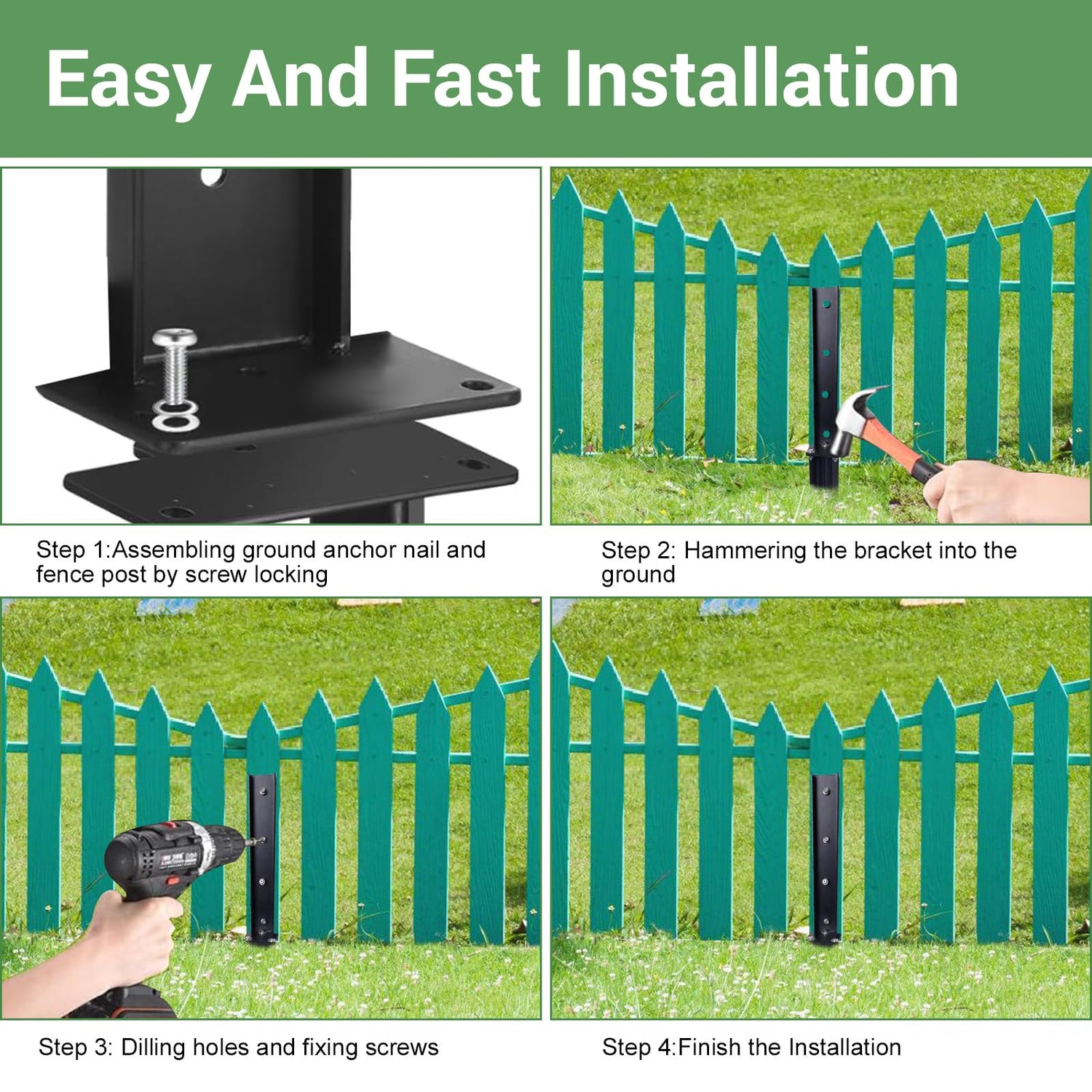 Easy And Fast Installation

Step 1:Assembling ground anchor nail and fence post by screw locking

Step 2: Hammering the bracket into the ground

Step 3: Dilling holes and fixing screws

Step 4:Finish the Installation