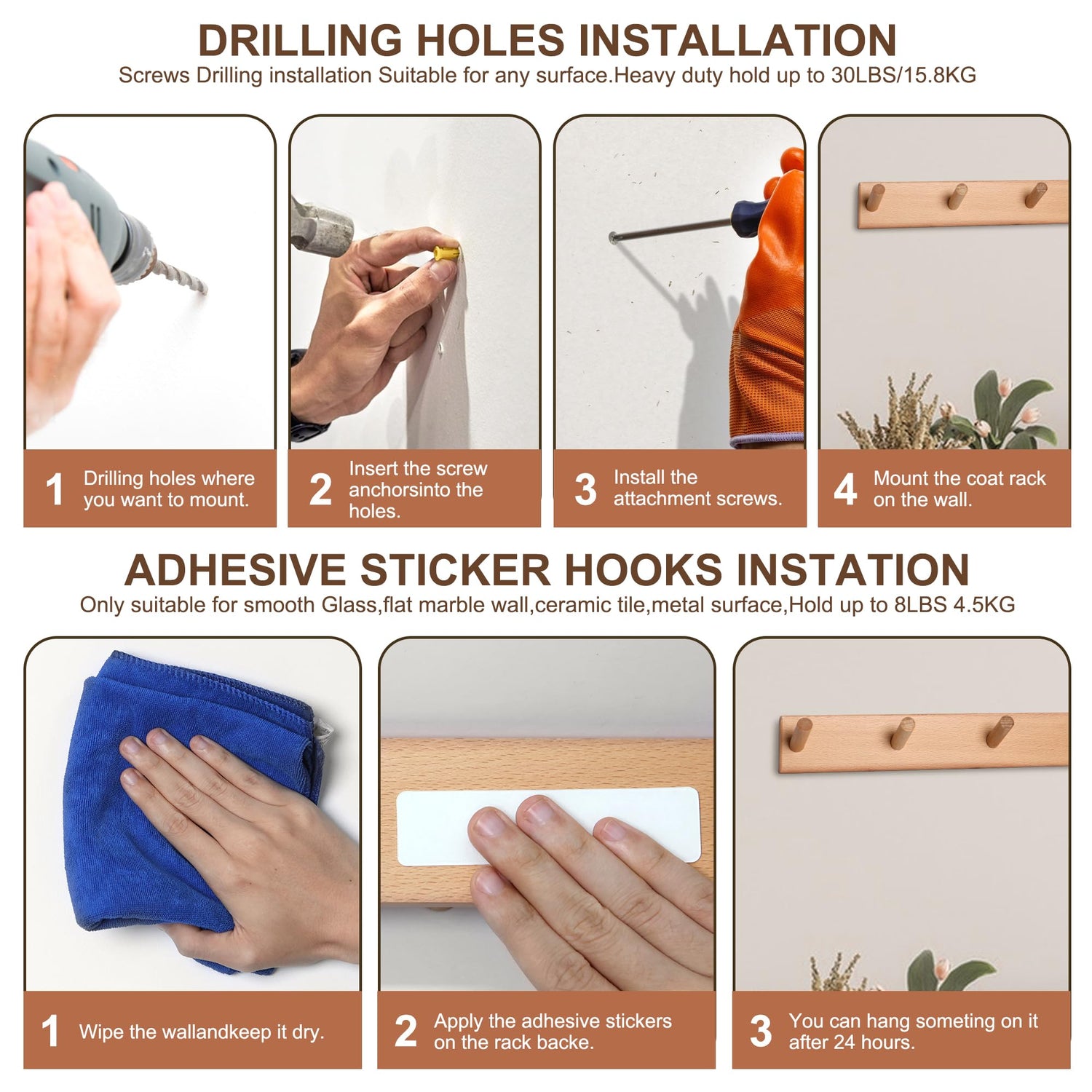 DRILLING HOLES INSTALLATION
Screws Drilling installation Suitable for any surface.Heavy duty hold up to 30LBS/15.8KG

1 Drilling holes where you want to mount.

2 Insert the screw anchorsinto the holes.

3 Install the attachment screws.

4 Mount the coat rack on the wall.

ADHESIVE STICKER HOOKS INSTATION
Only suitable for smooth Glass,flat marble wall,ceramic tile,metal surface,Hold up to 8LBS 4.5KG

1 Wipe the wallandkeep it dry.

2 Apply the adhesive stickers on the rack backe.

3 You can hang someting on it after 24 hours.