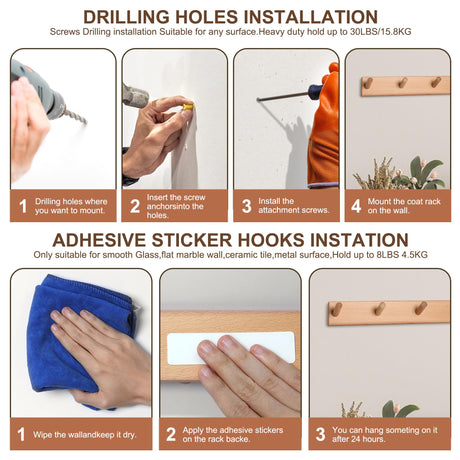 DRILLING HOLES INSTALLATION

Screws Drilling installation Suitable for any surface.Heavy duty hold up to 30LBS/15.8KG

1 Drilling holes where you want to mount.

2 Insert the screw anchorsinto the holes.

3 Install the attachment screws.

4 Mount the coat rack on the wall.

ADHESIVE STICKER HOOKS INSTATION

Only suitable for smooth Glass,flat marble wall,ceramic tile,metal surface,Hold up to 8LBS 4.5KG

1 Wipe the wallandkeep it dry.

2 Apply the adhesive stickers on the rack backe.

3 You can hang someting on it after 24 hours.