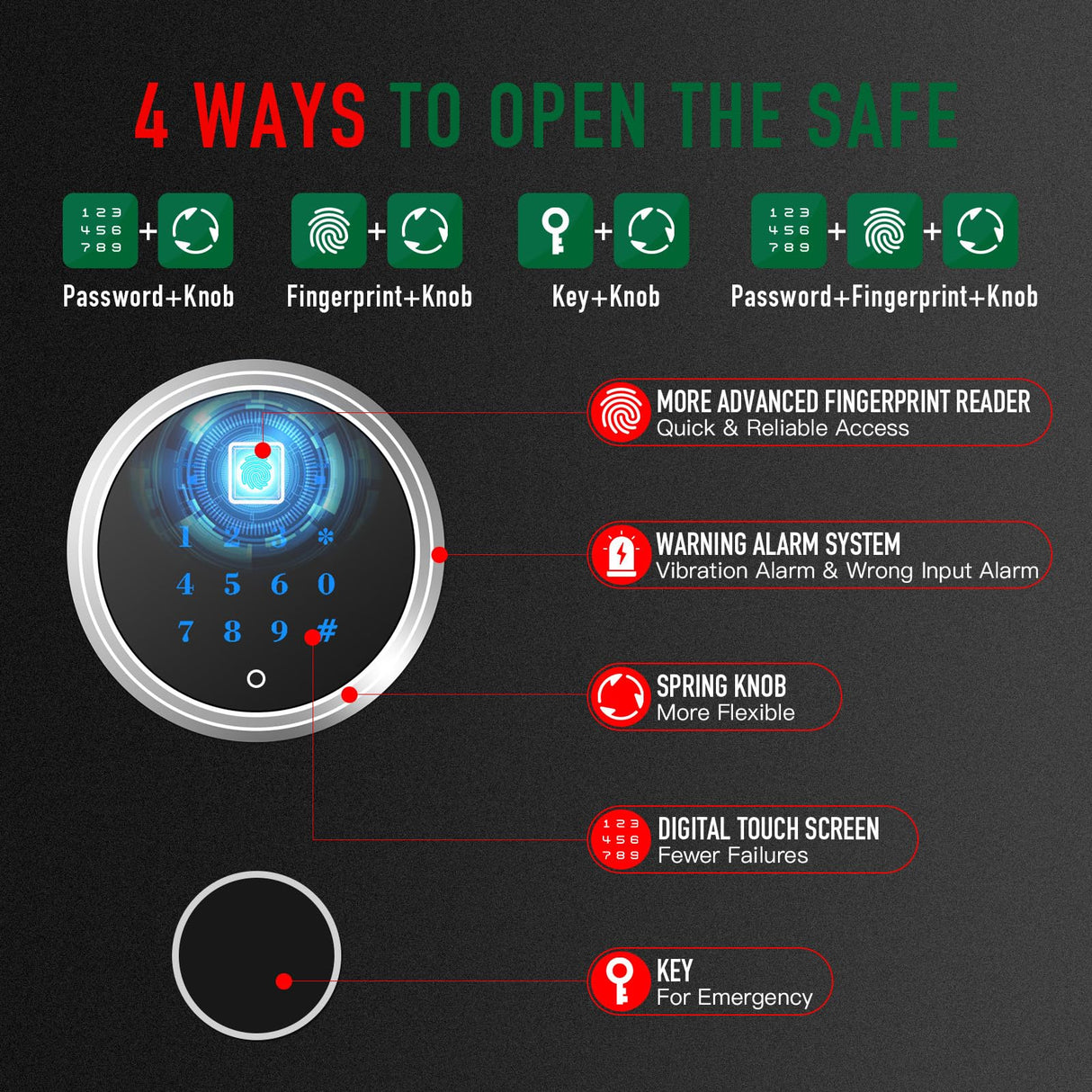 4 WAYS TO OPEN THE SAFE

1 2 3
4 5 6
7 8 9
+
Password+Knob

+
Fingerprint+Knob

+
Key+Knob

1 2 3
4 5 6
7 8 9
+ +
Password+Fingerprint+Knob

1 2 3 *
4 5 6 0
7 8 9 #

MORE ADVANCED FINGERPRINT READER
Quick & Reliable Access

WARNING ALARM SYSTEM
Vibration Alarm & Wrong Input Alarm

SPRING KNOB
More Flexible

1 2 3
4 5 6
7 8 9
DIGITAL TOUCH SCREEN
Fewer Failures

KEY
For Emergency