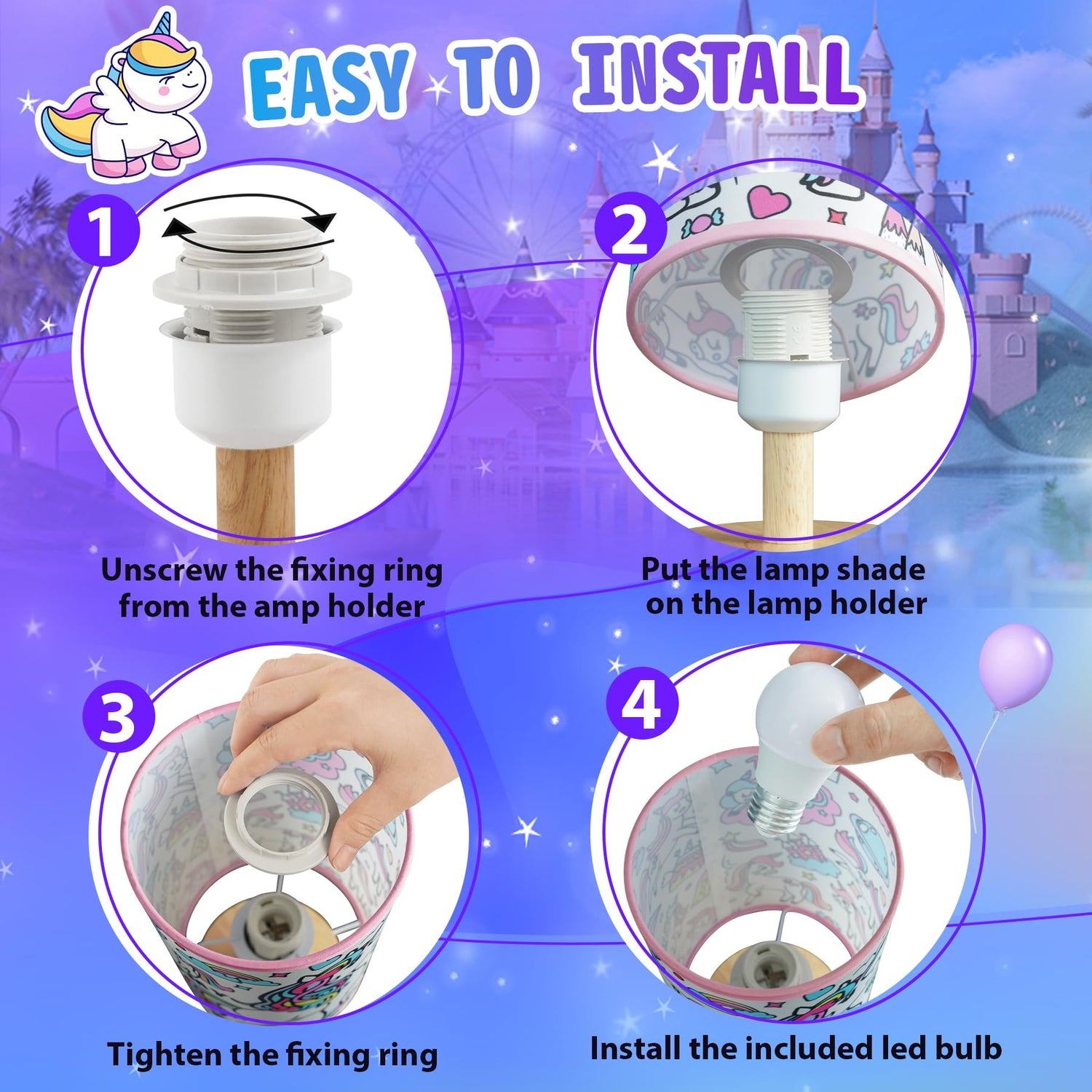 EASY TO INSTALL

1

Unscrew the fixing ring from the amp holder

2

Put the lamp shade on the lamp holder

3

Tighten the fixing ring

4

Install the included led bulb