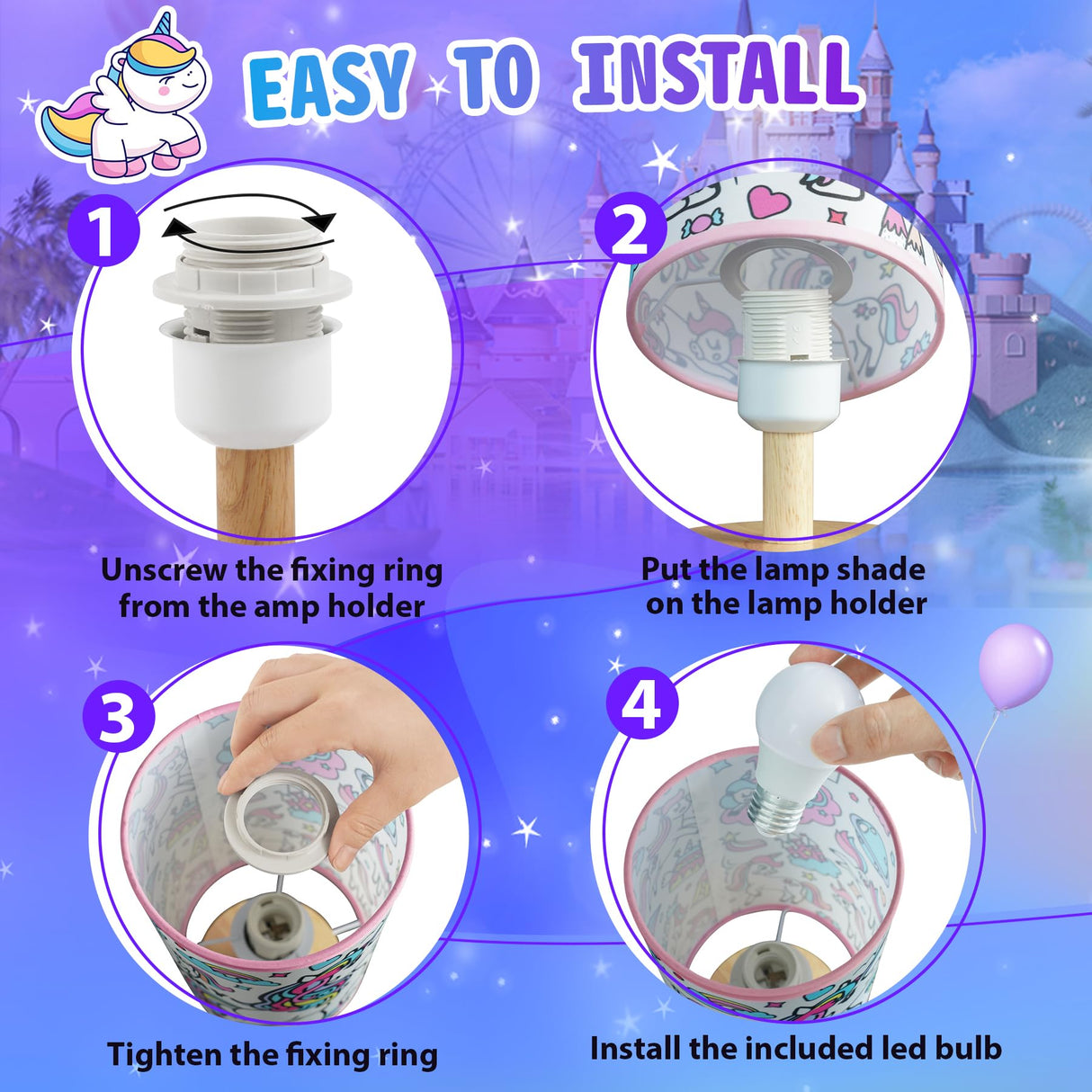 EASY TO INSTALL

1

Unscrew the fixing ring from the amp holder

2

Put the lamp shade on the lamp holder

3

Tighten the fixing ring

4

Install the included led bulb