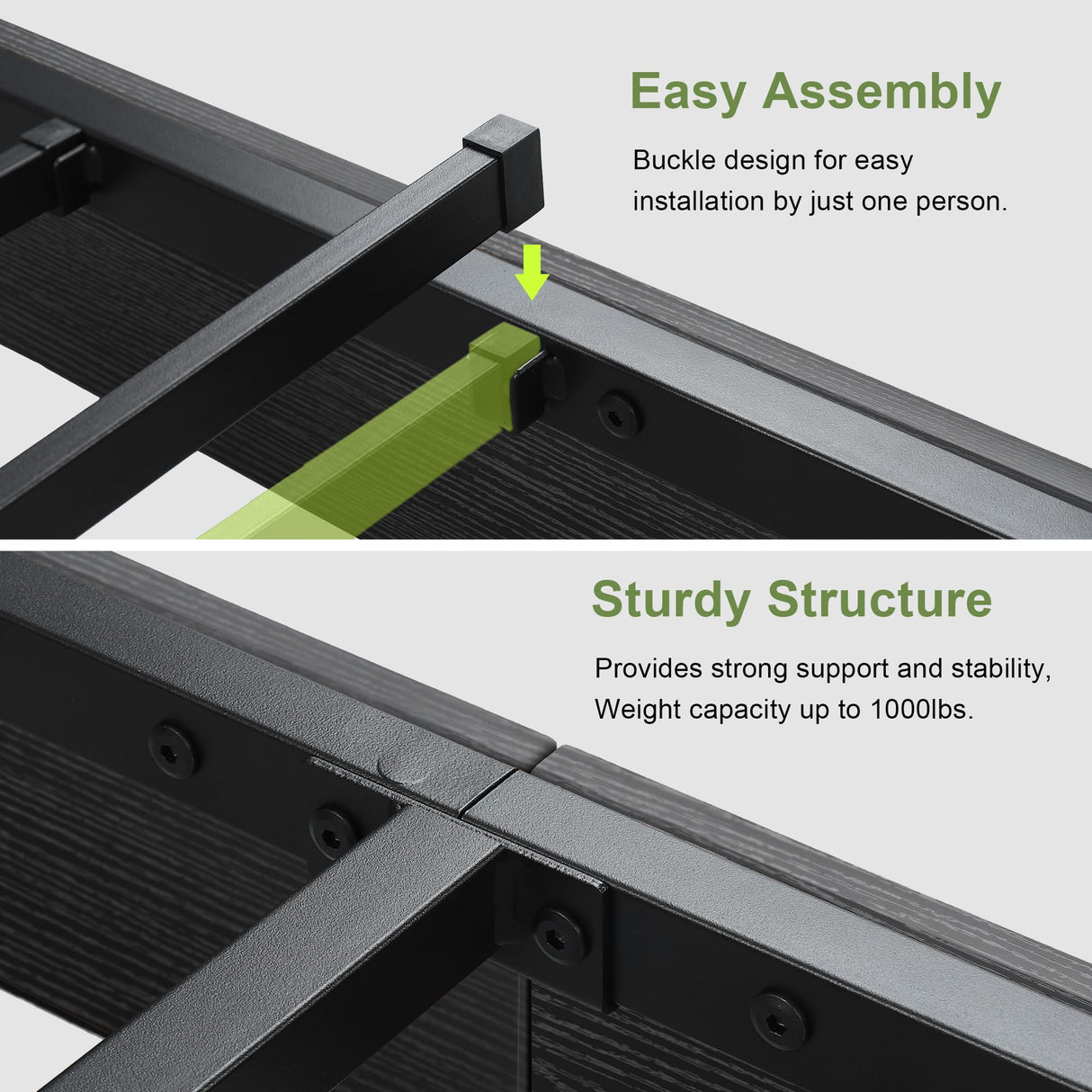 Easy Assembly

Buckle design for easy installation by just one person.

Sturdy Structure

Provides strong support and stability, Weight capacity up to 1000lbs.