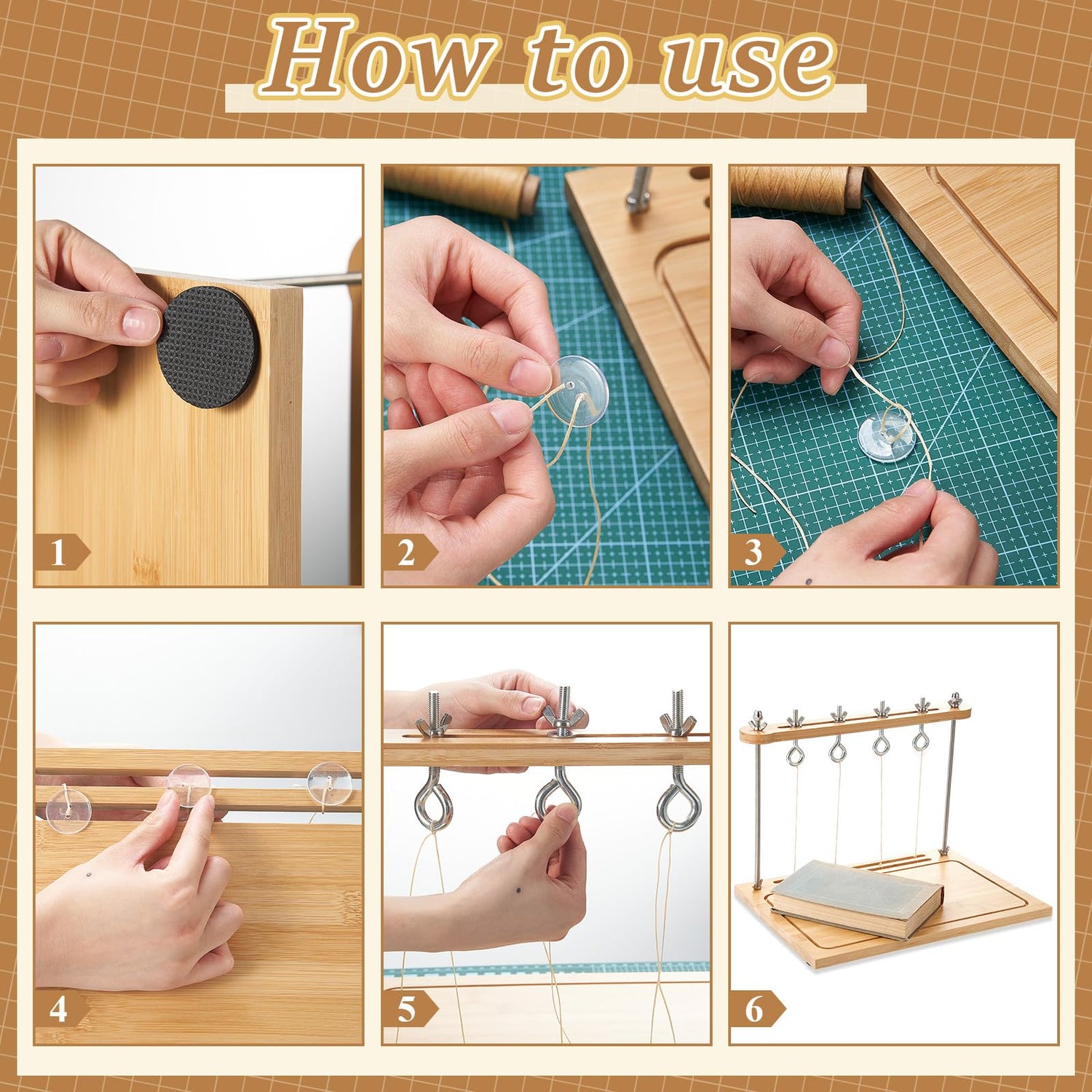 How to use

1

2

3

4

5

6