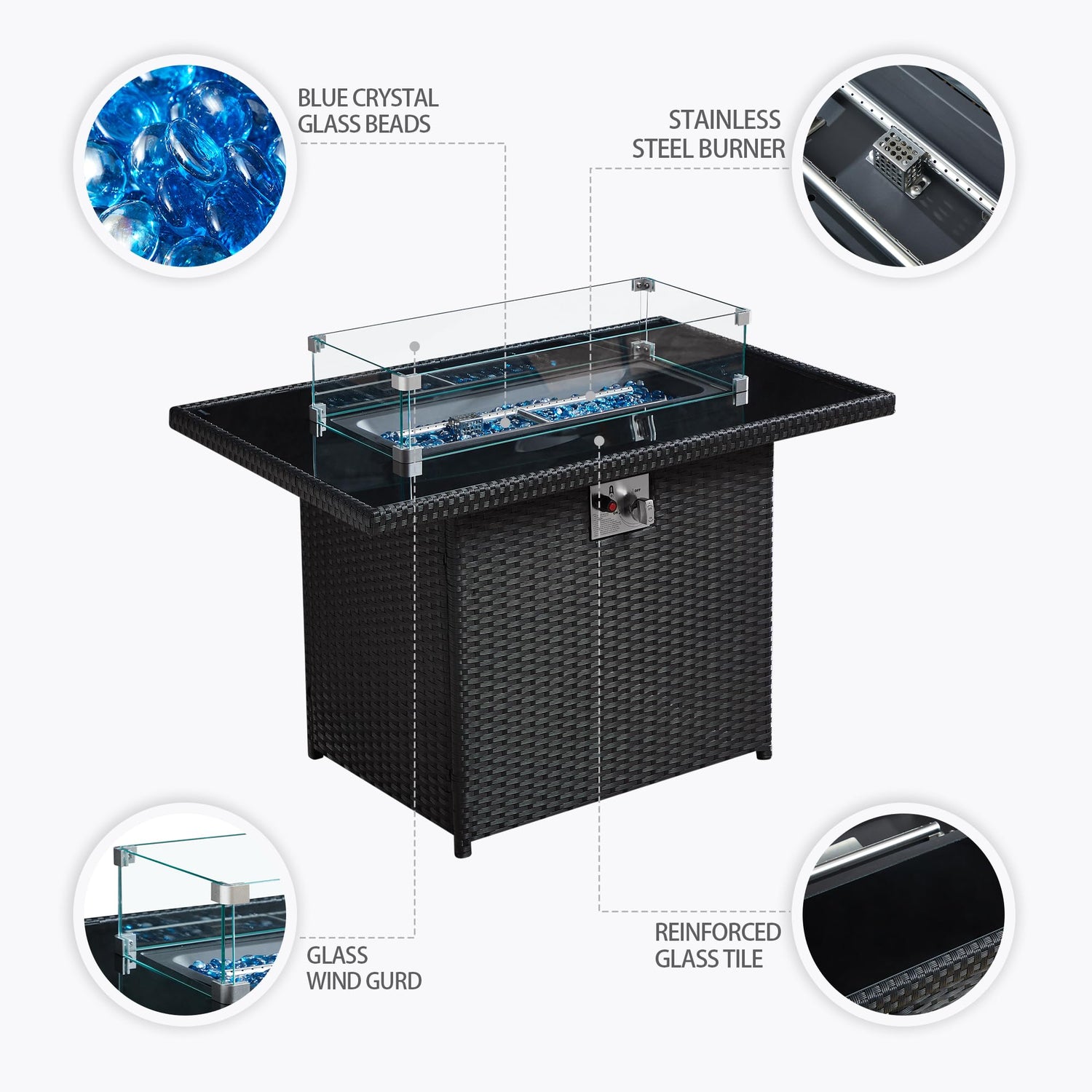 BLUE CRYSTAL
GLASS BEADS

STAINLESS
STEEL BURNER

OFF

GLASS
WIND GURD

REINFORCED
GLASS TILE