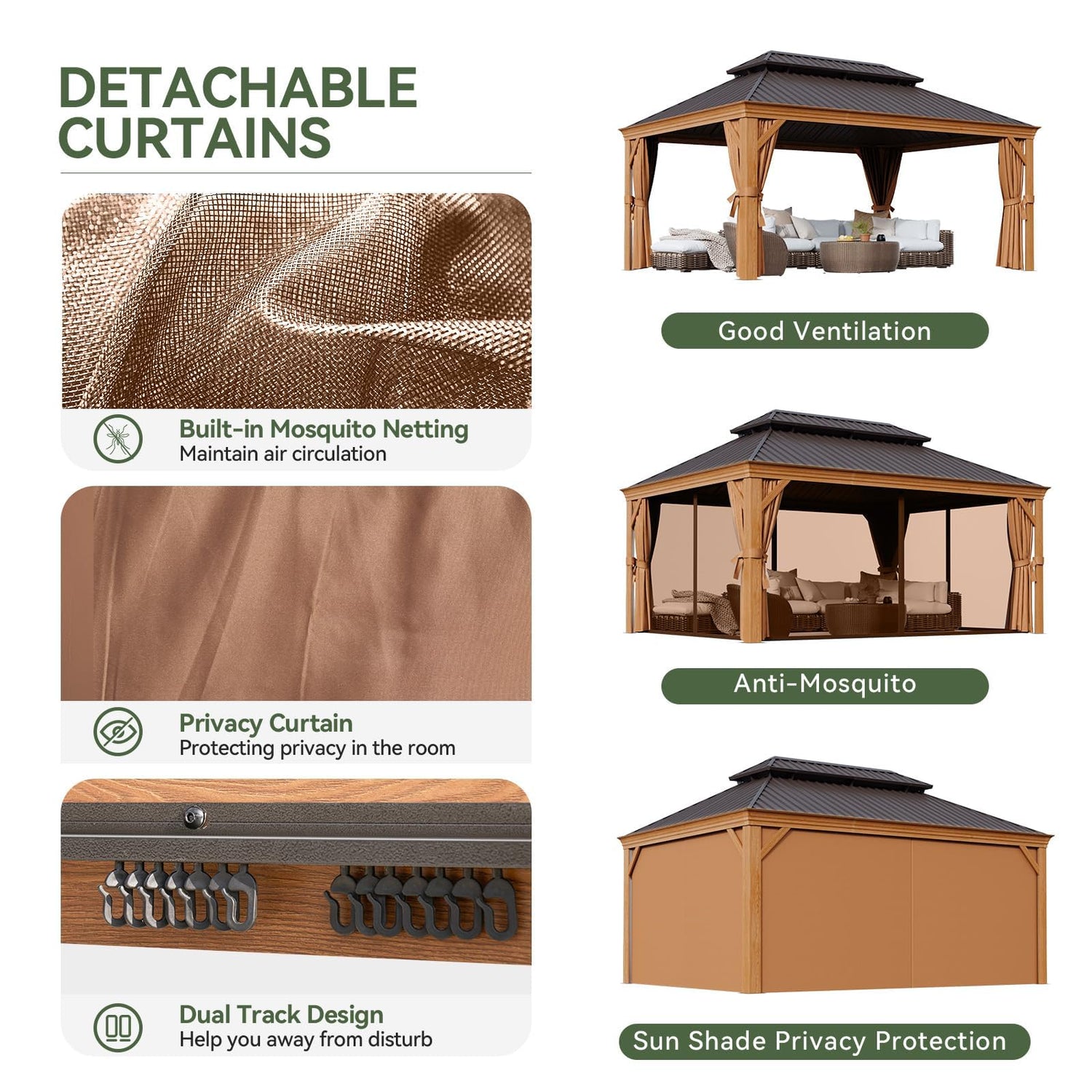 DETACHABLE CURTAINS

Built-in Mosquito Netting
Maintain air circulation

Privacy Curtain
Protecting privacy in the room

Dual Track Design
Help you away from disturb

Good Ventilation

Anti-Mosquito

Sun Shade Privacy Protection