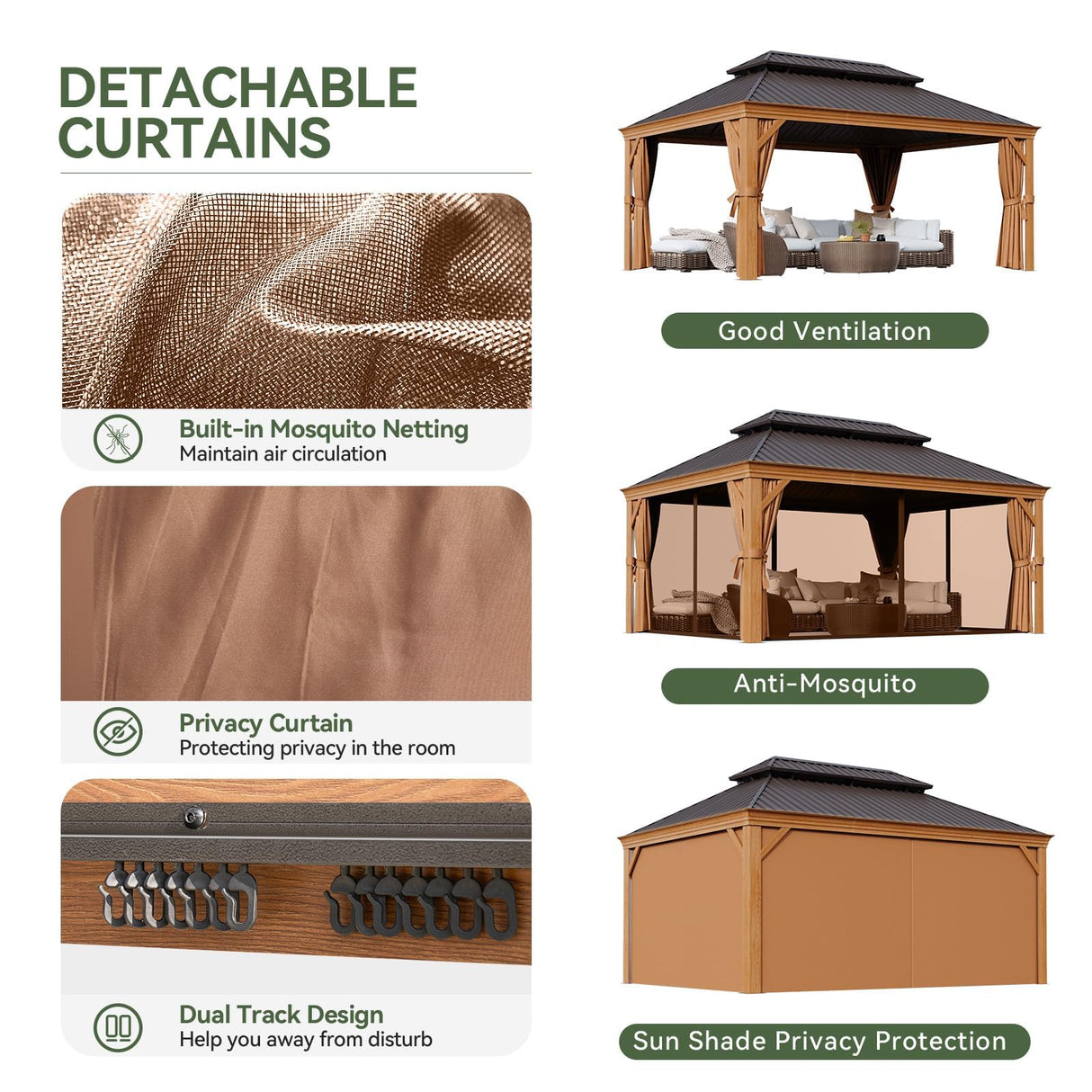 DETACHABLE CURTAINS

Built-in Mosquito Netting
Maintain air circulation

Privacy Curtain
Protecting privacy in the room

Dual Track Design
Help you away from disturb

Good Ventilation

Anti-Mosquito

Sun Shade Privacy Protection