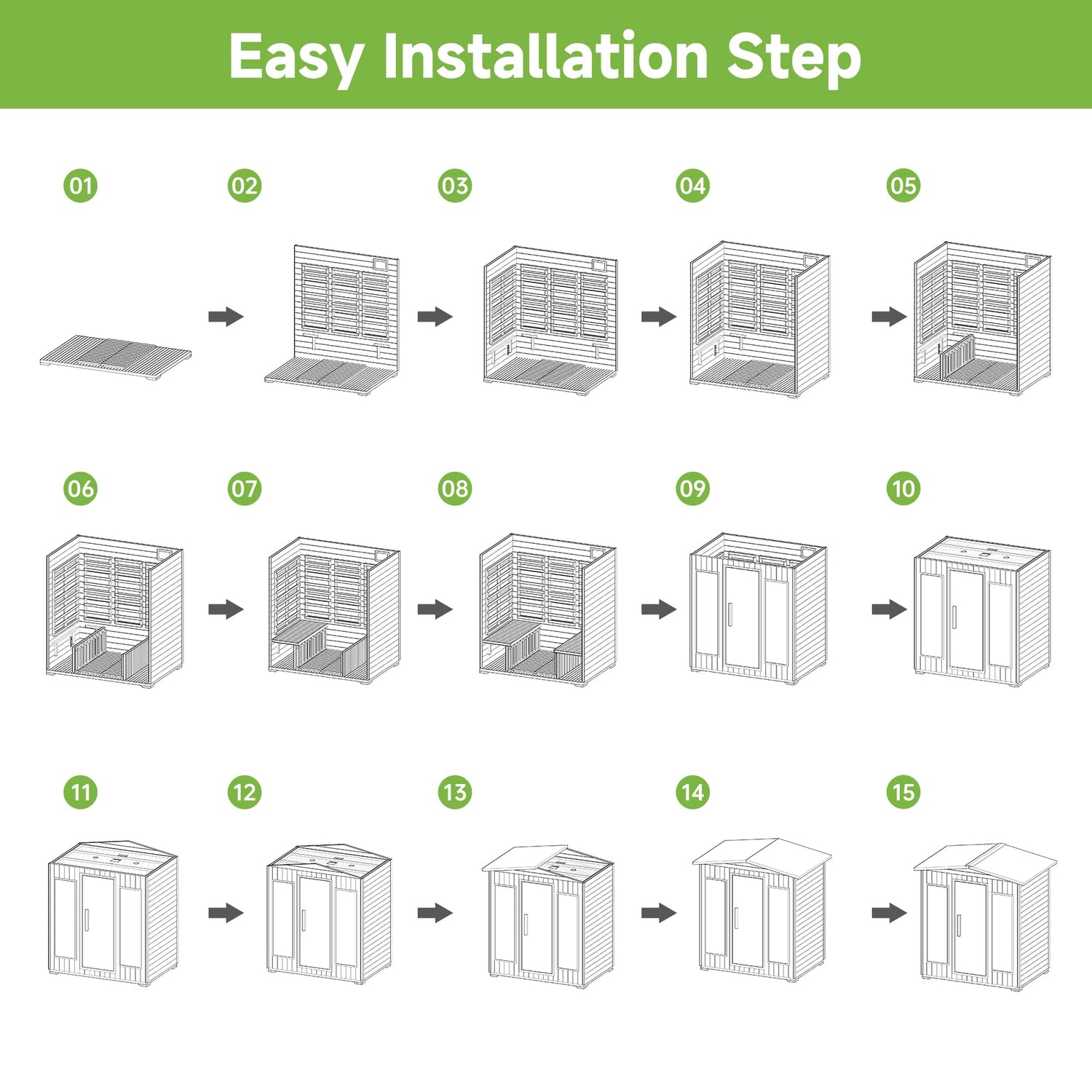 Easy Installation Step

01 02 03 04 05

06 07 08 09 10

11 12 13 14 15