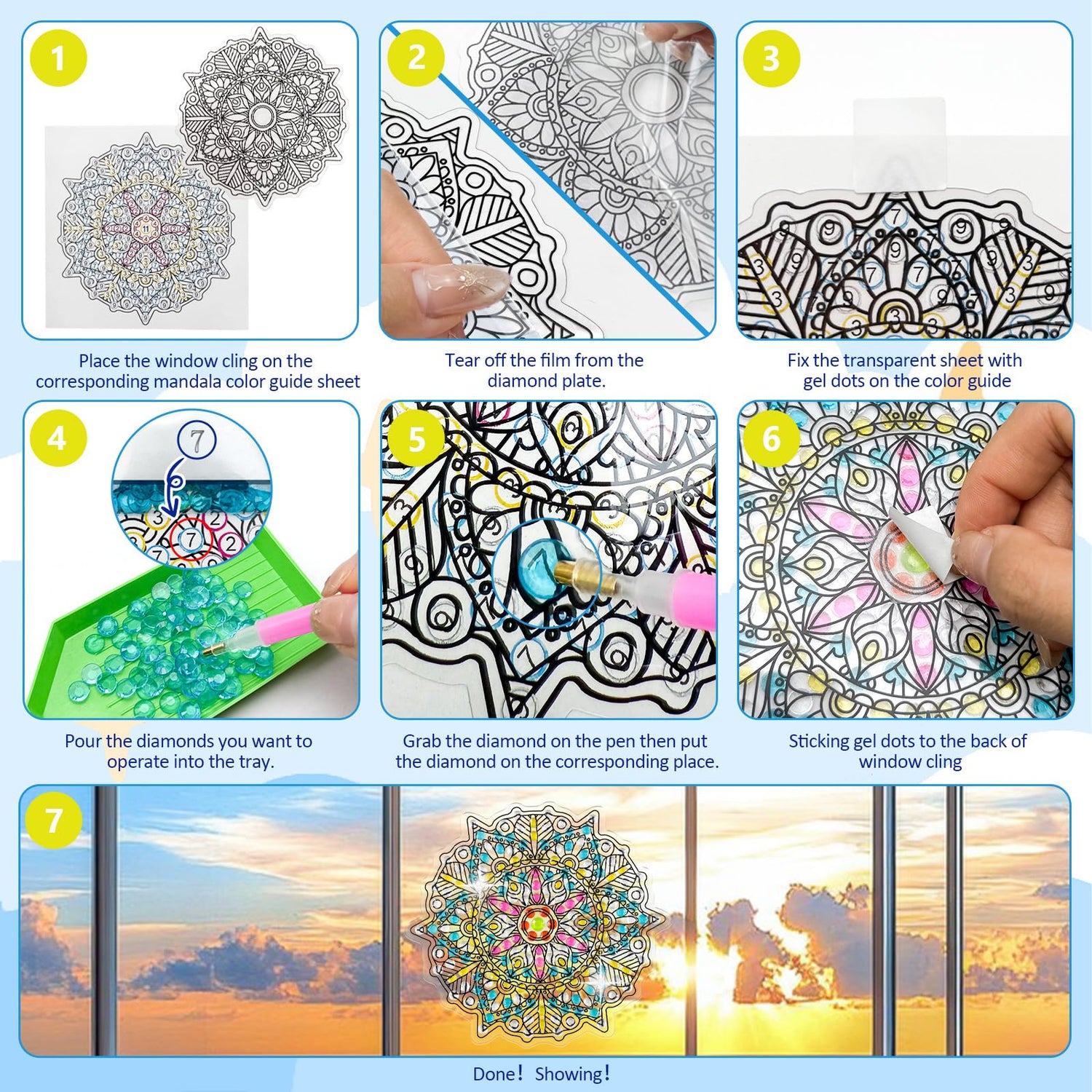 1

Place the window cling on the corresponding mandala color guide sheet

2

Tear off the film from the diamond plate.

3

Fix the transparent sheet with gel dots on the color guide

4

7

Pour the diamonds you want to operate into the tray.

5

Grab the diamond on the pen then put the diamond on the corresponding place.

6

Sticking gel dots to the back of window cling

7

Done！ Showing！