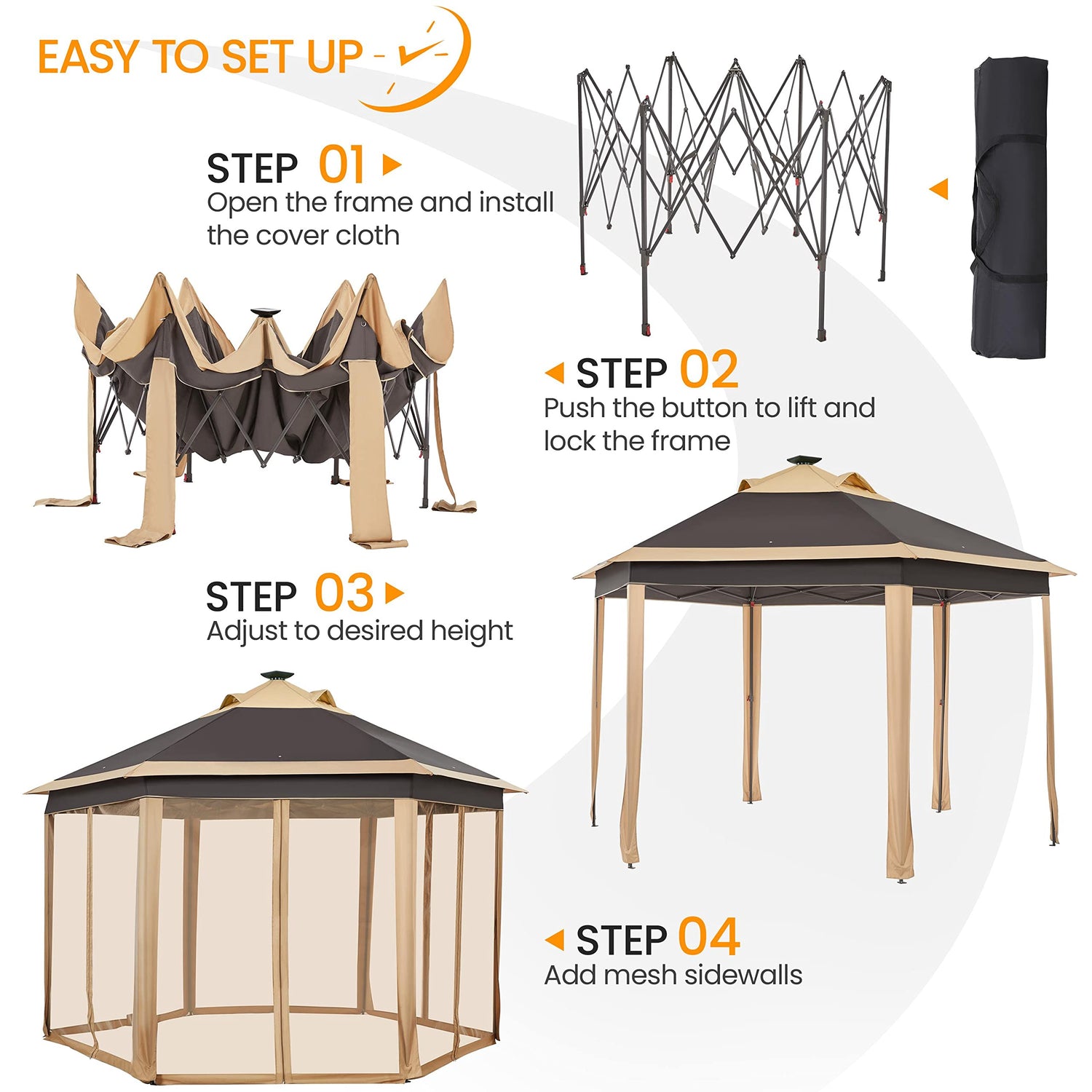 EASY TO SET UP -

STEP 01
Open the frame and install the cover cloth

STEP 02
Push the button to lift and lock the frame

STEP 03
Adjust to desired height

STEP 04
Add mesh sidewalls