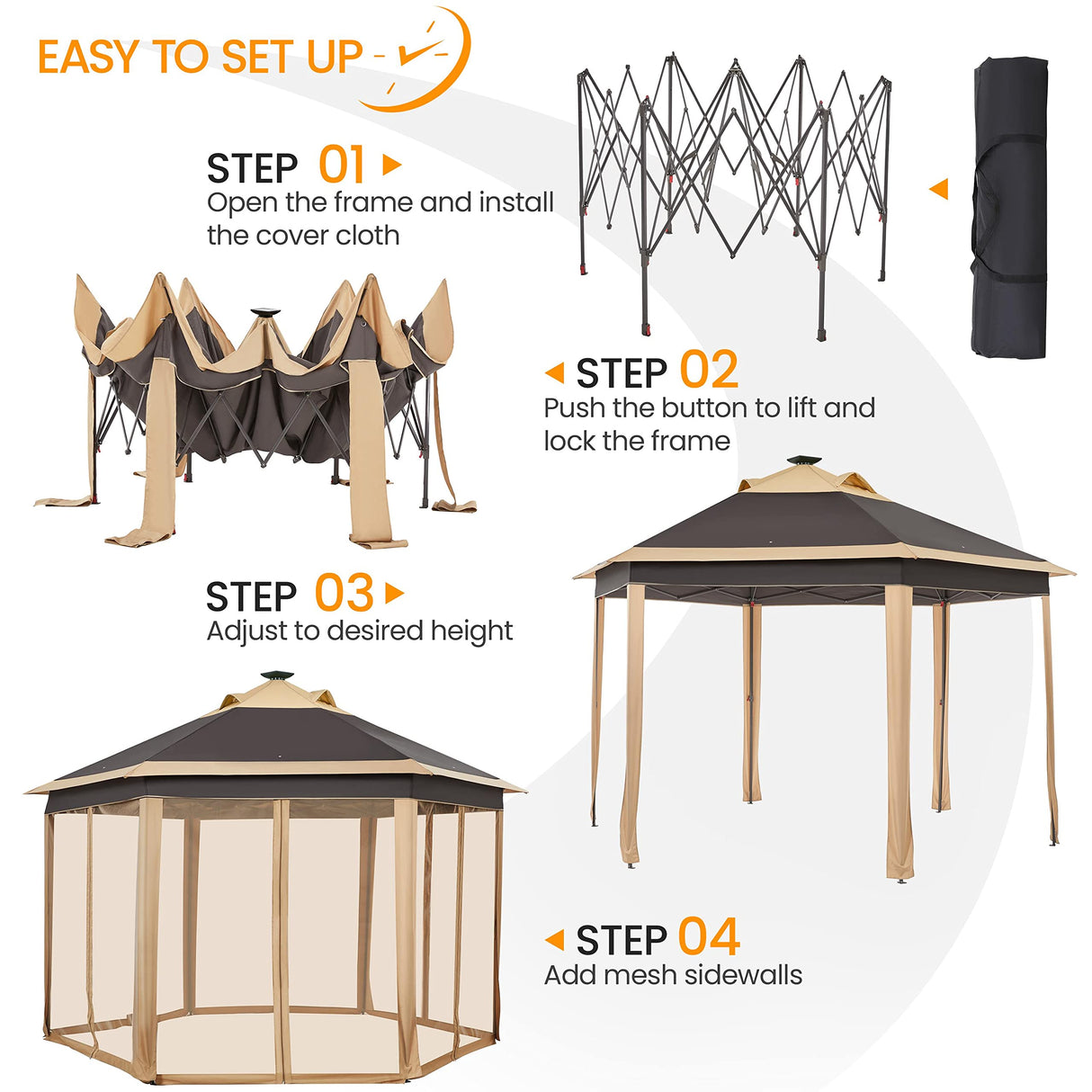 EASY TO SET UP

STEP 01
Open the frame and install the cover cloth

STEP 02
Push the button to lift and lock the frame

STEP 03
Adjust to desired height

STEP 04
Add mesh sidewalls