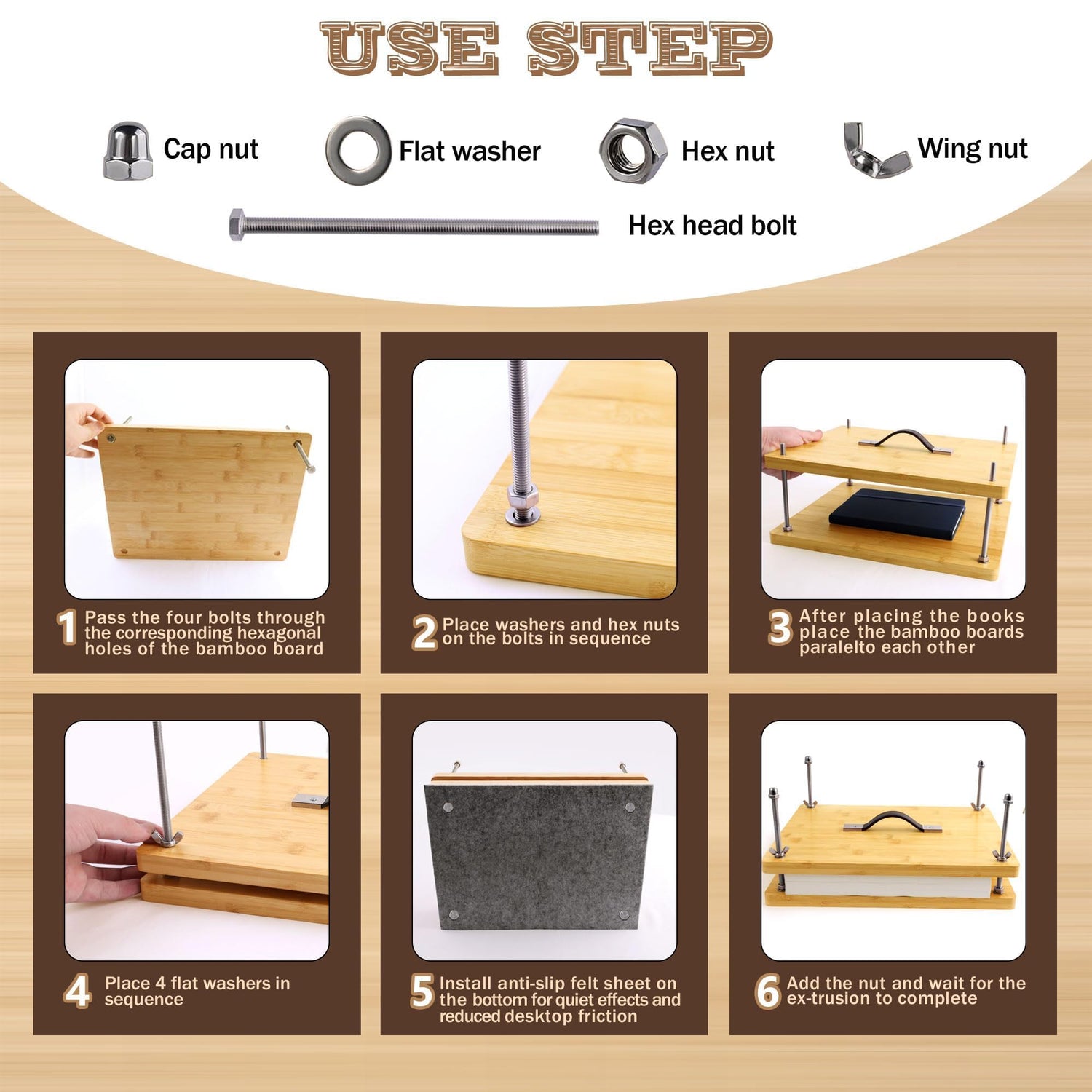 USE STEP

Cap nut

Flat washer

Hex nut

Wing nut

Hex head bolt

1 Pass the four bolts through the corresponding hexagonal holes of the bamboo board

2 Place washers and hex nuts on the bolts in sequence

3 After placing the books place the bamboo boards paralelto each other

4 Place 4 flat washers in sequence

5 Install anti-slip felt sheet on the bottom for quiet effects and reduced desktop friction

6 Add the nut and wait for the ex-trusion to complete