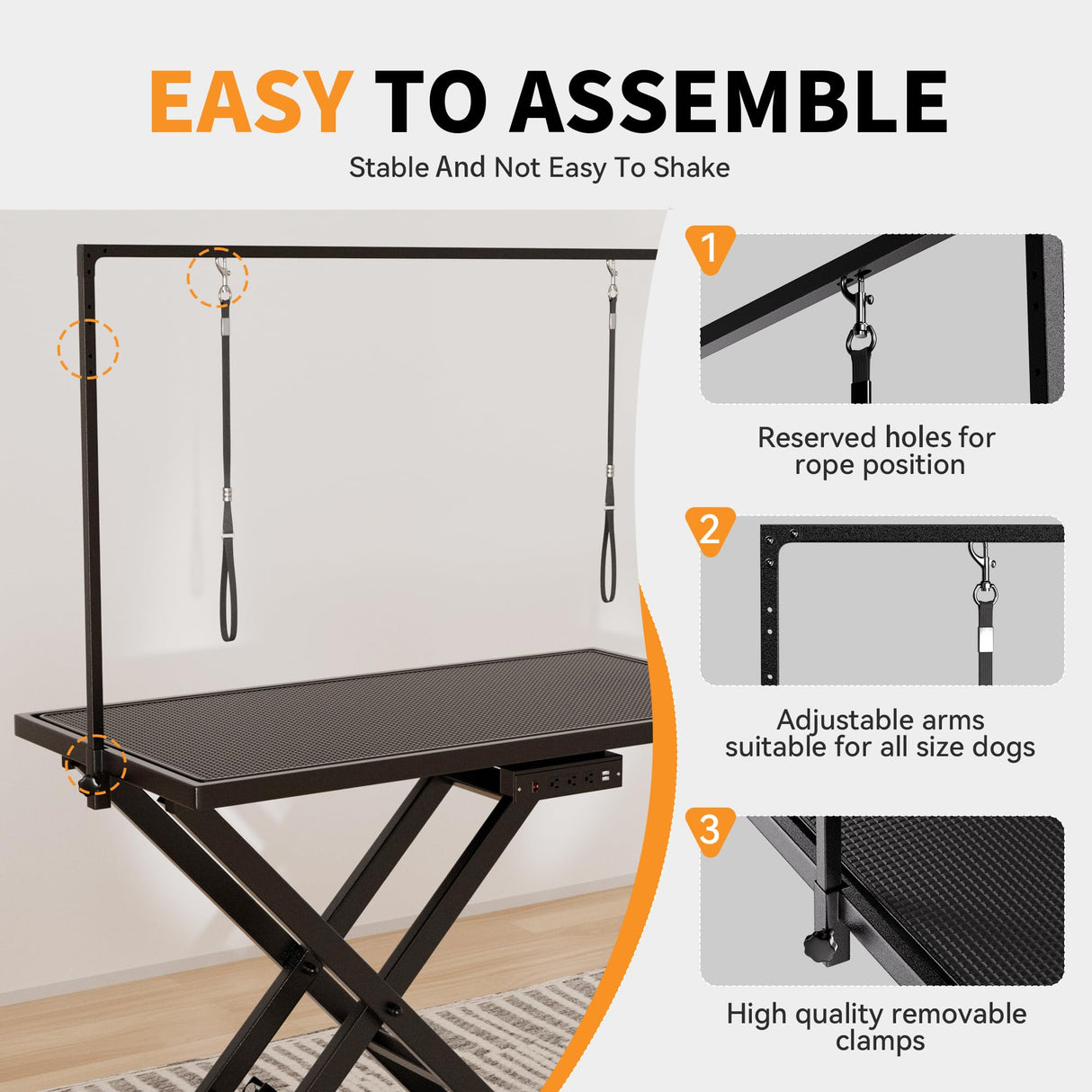 EASY TO ASSEMBLE

Stable And Not Easy To Shake

1

Reserved holes for rope position

2

Adjustable arms suitable for all size dogs

3

High quality removable clamps