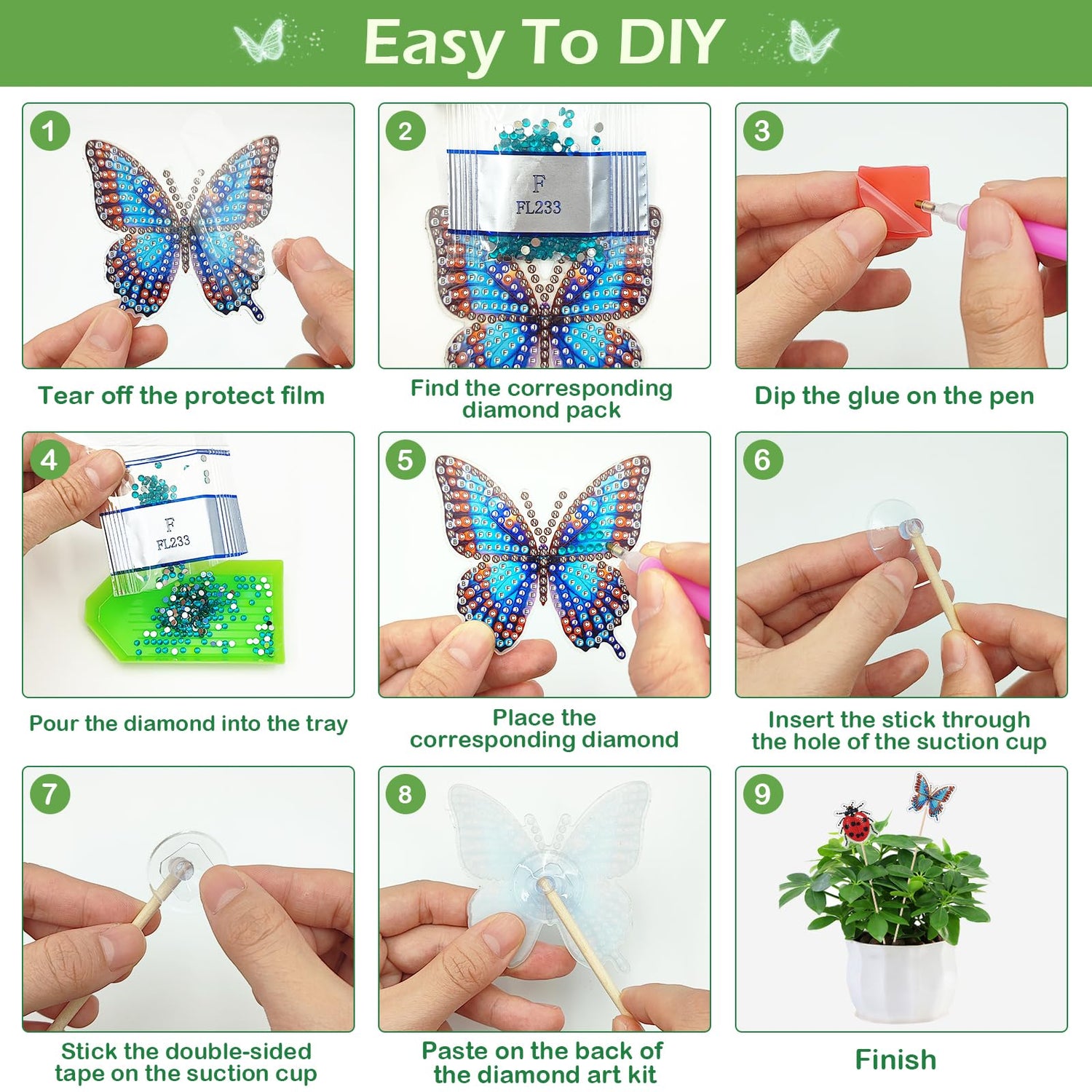 Easy To DIY

1

Tear off the protect film

2

F
FL233

Find the corresponding diamond pack

3

Dip the glue on the pen

4

F
FL233

Pour the diamond into the tray

5

Place the corresponding diamond

6

Insert the stick through the hole of the suction cup

7

Stick the double-sided tape on the suction cup

8

Paste on the back of the diamond art kit

9

Finish