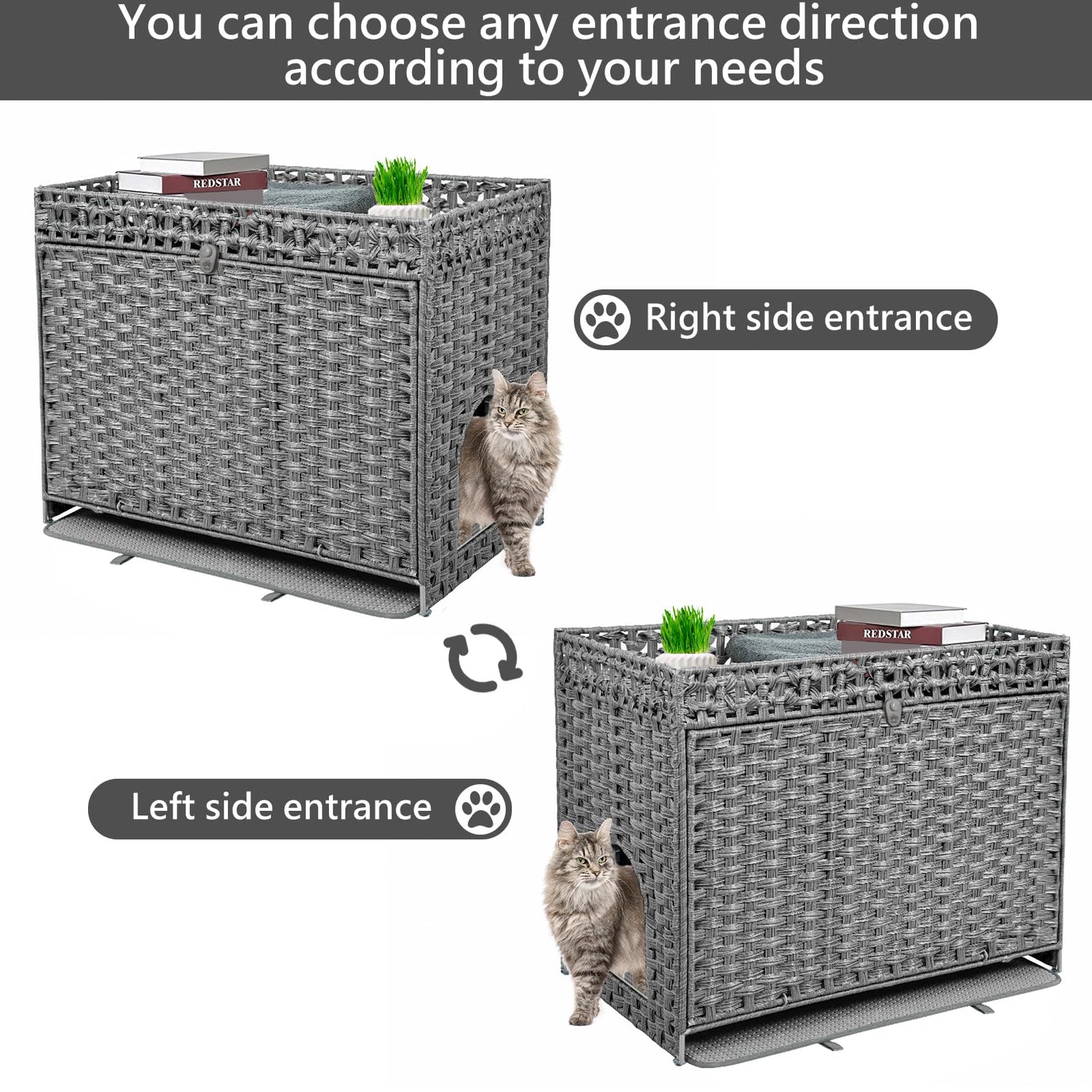 You can choose any entrance direction according to your needs

REDSTAR

Right side entrance

REDSTAR

Left side entrance