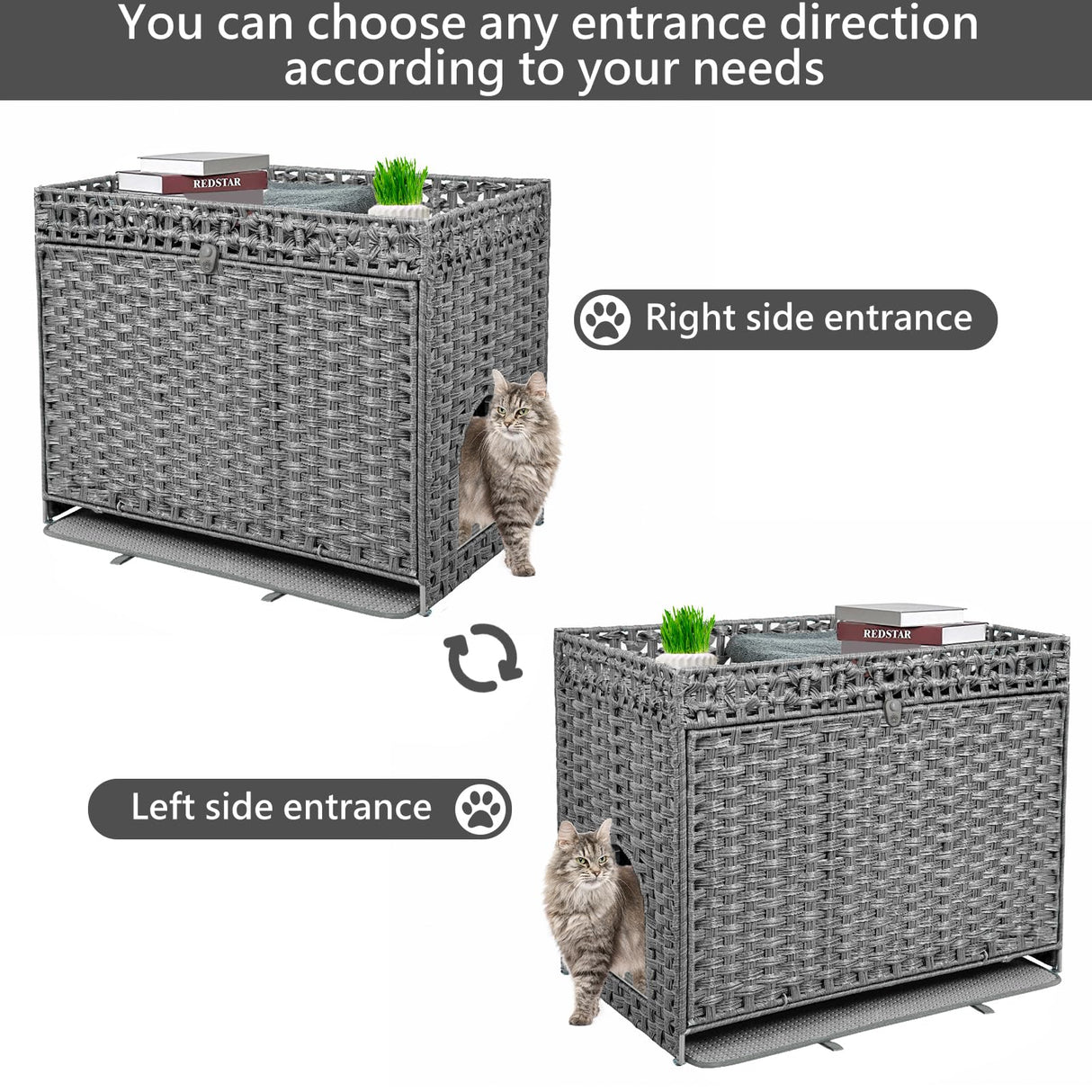 You can choose any entrance direction according to your needs

REDSTAR

Right side entrance

REDSTAR

Left side entrance