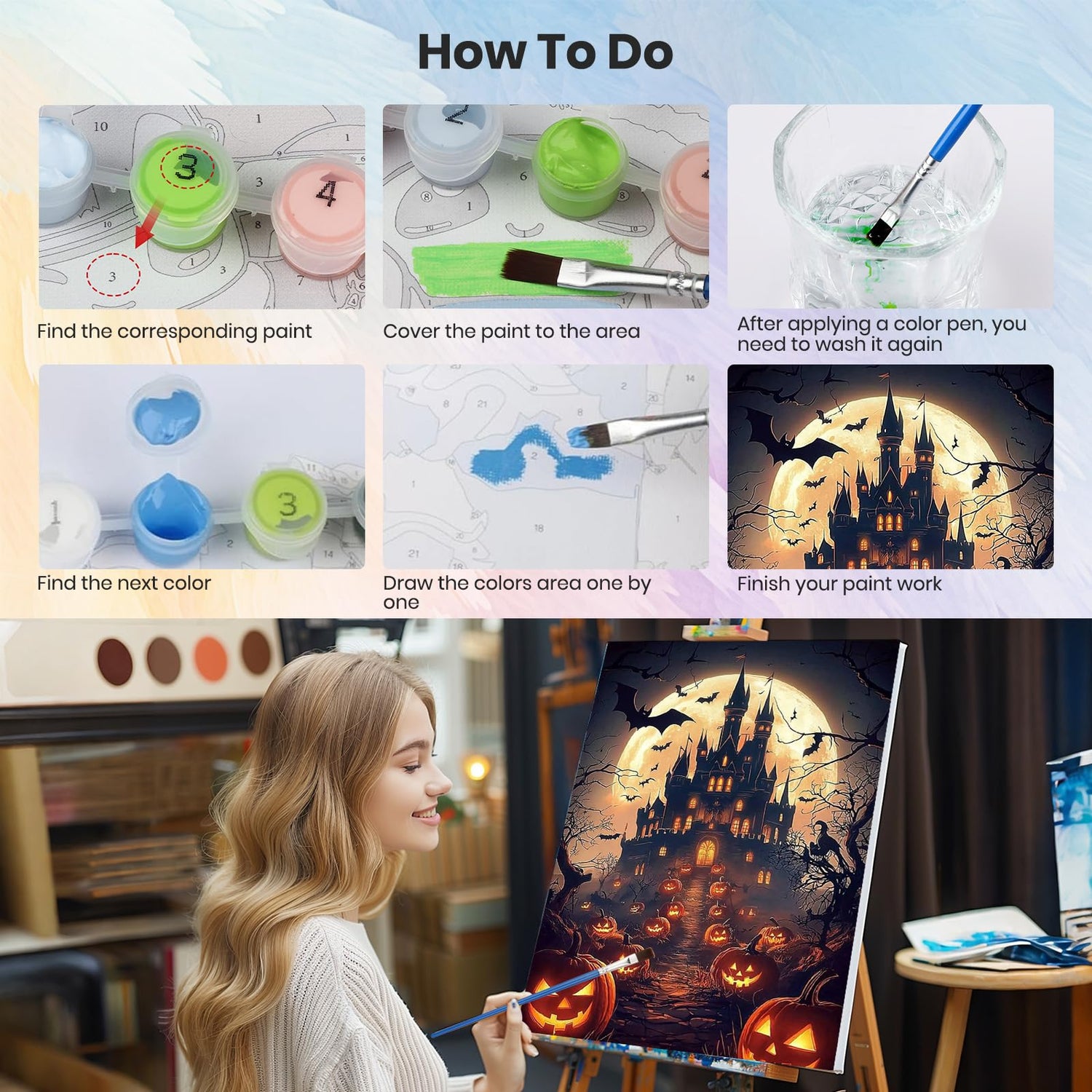 How To Do

Find the corresponding paint

Cover the paint to the area

After applying a color pen, you need to wash it again

Find the next color

Draw the colors area one by one

Finish your paint work