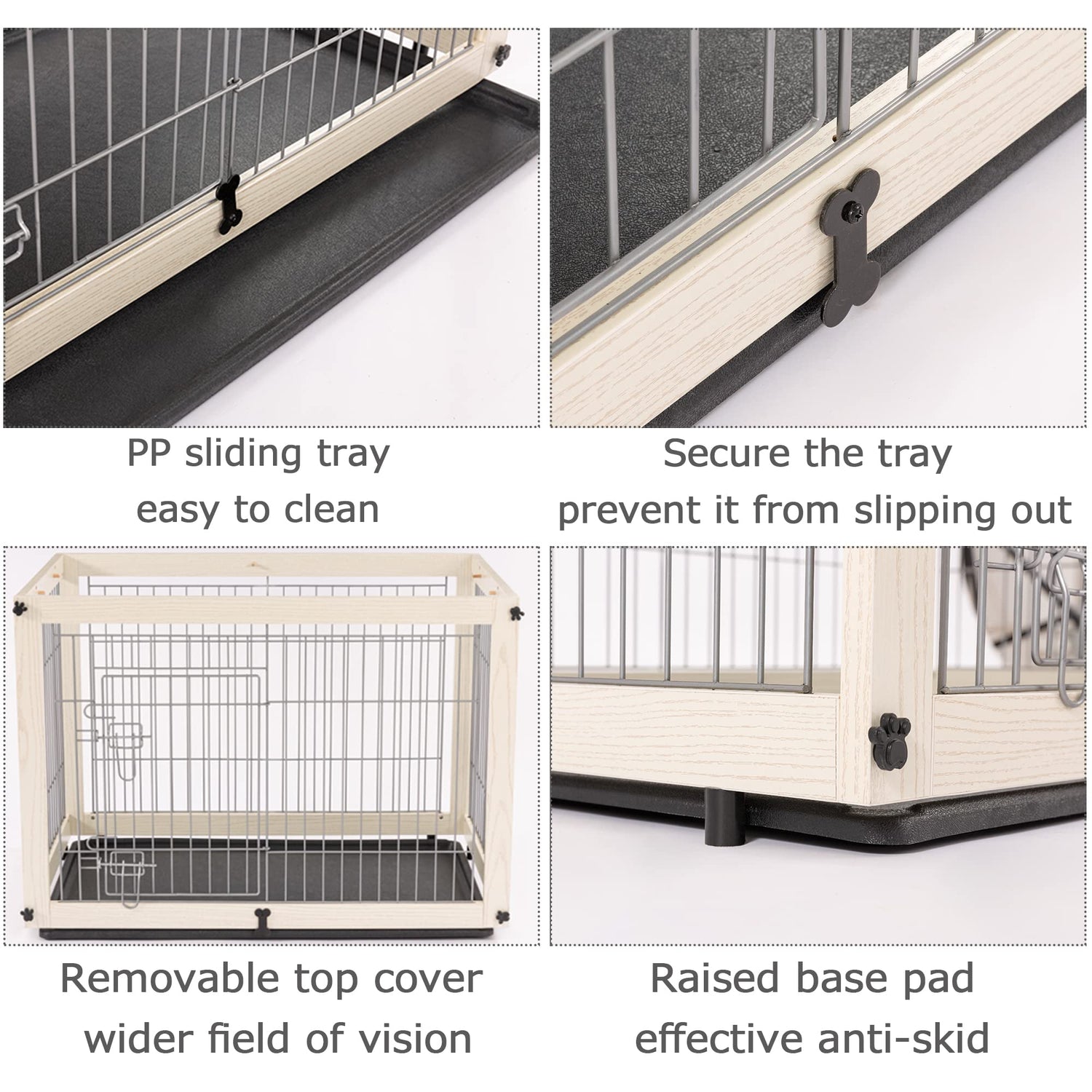 PP sliding tray
easy to clean

Secure the tray
prevent it from slipping out

Removable top cover
wider field of vision

Raised base pad
effective anti-skid