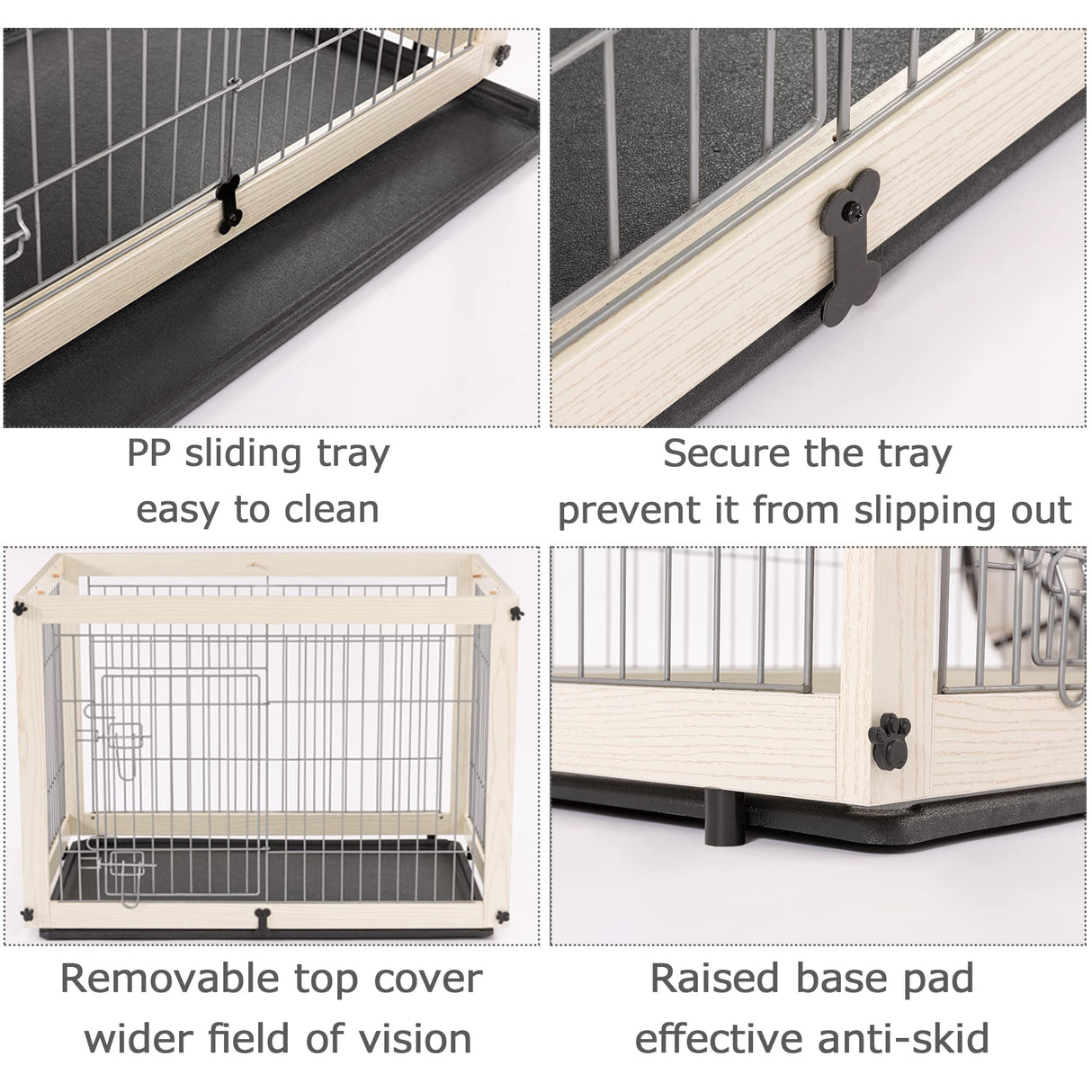 PP sliding tray
easy to clean

Secure the tray
prevent it from slipping out

Removable top cover
wider field of vision

Raised base pad
effective anti-skid