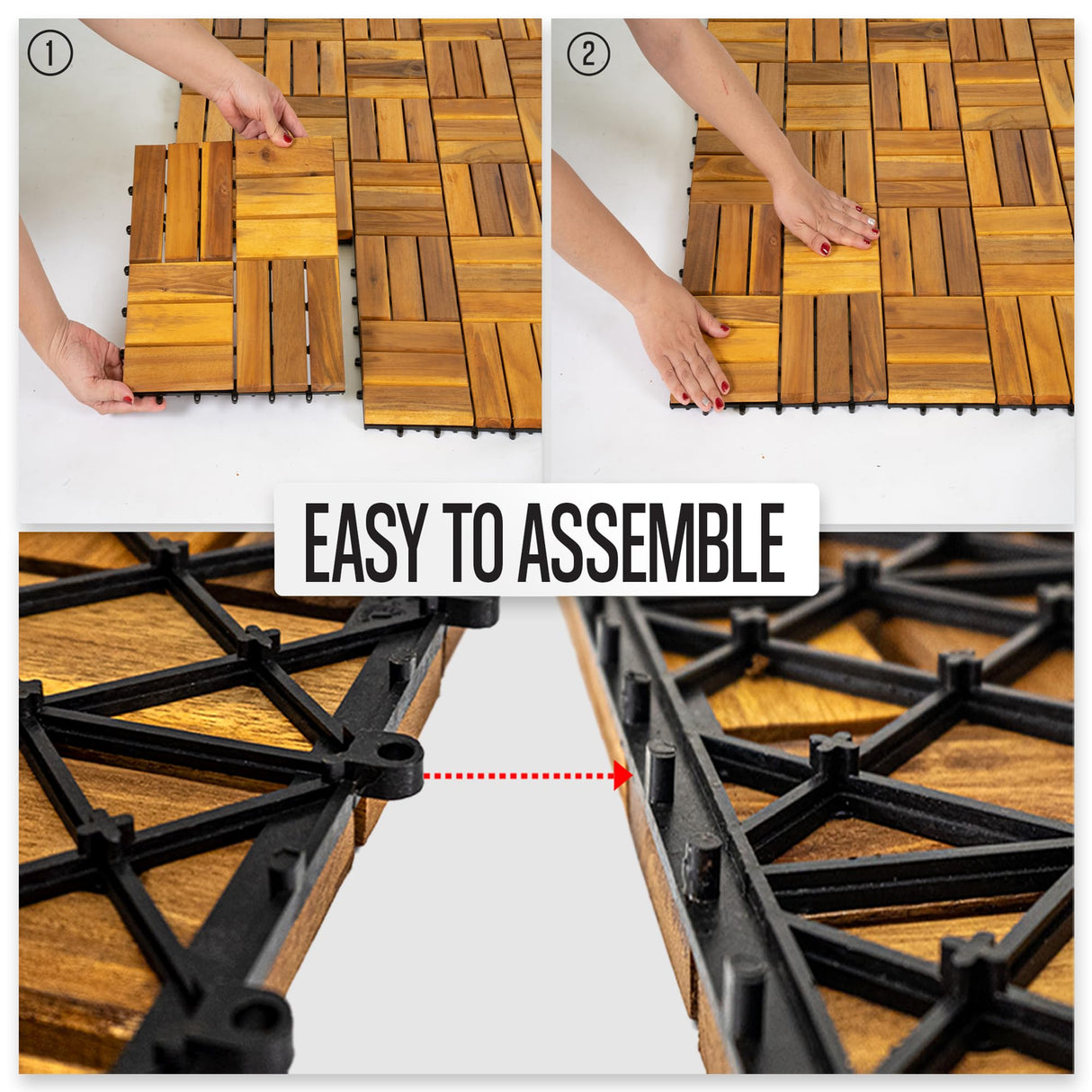 1

2

EASY TO ASSEMBLE