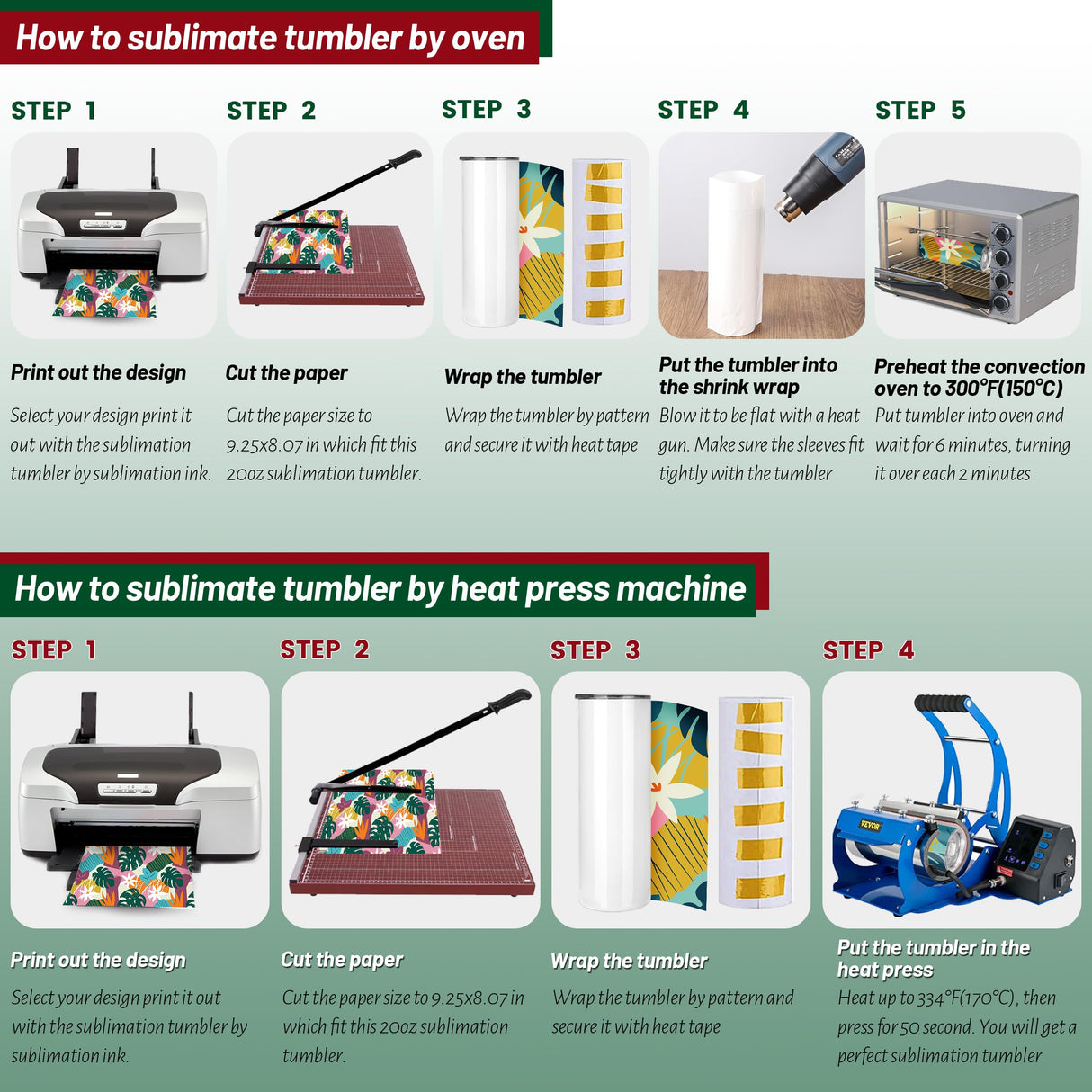 How to sublimate tumbler by oven

STEP 1

Print out the design

Select your design print it out with the sublimation tumbler by sublimation ink.

STEP 2

Cut the paper

Cut the paper size to 9.25x8.07 in which fit this 20oz sublimation tumbler.

STEP 3

Wrap the tumbler

Wrap the tumbler by pattern and secure it with heat tape

STEP 4

Put the tumbler into the shrink wrap

Blow it to be flat with a heat gun. Make sure the sleeves fit tightly with the tumbler

STEP 5

Preheat the convection oven to 300°F(150°C)

Put tumbler into oven and wait for 6 minutes, turning it over each 2 minutes

How to sublimate tumbler by heat press machine

STEP 1

Print out the design

Select your design print it out with the sublimation tumbler by sublimation ink.

STEP 2

Cut the paper

Cut the paper size to 9.25x8.07 in which fit this 20oz sublimation tumbler.

STEP 3

Wrap the tumbler

Wrap the tumbler by pattern and secure it with heat tape

STEP 4

VEVOR

Put the tumbler in the heat press

Heat up to 334°F(170°C), then press for 50 second. You will get a perfect sublimation tumbler