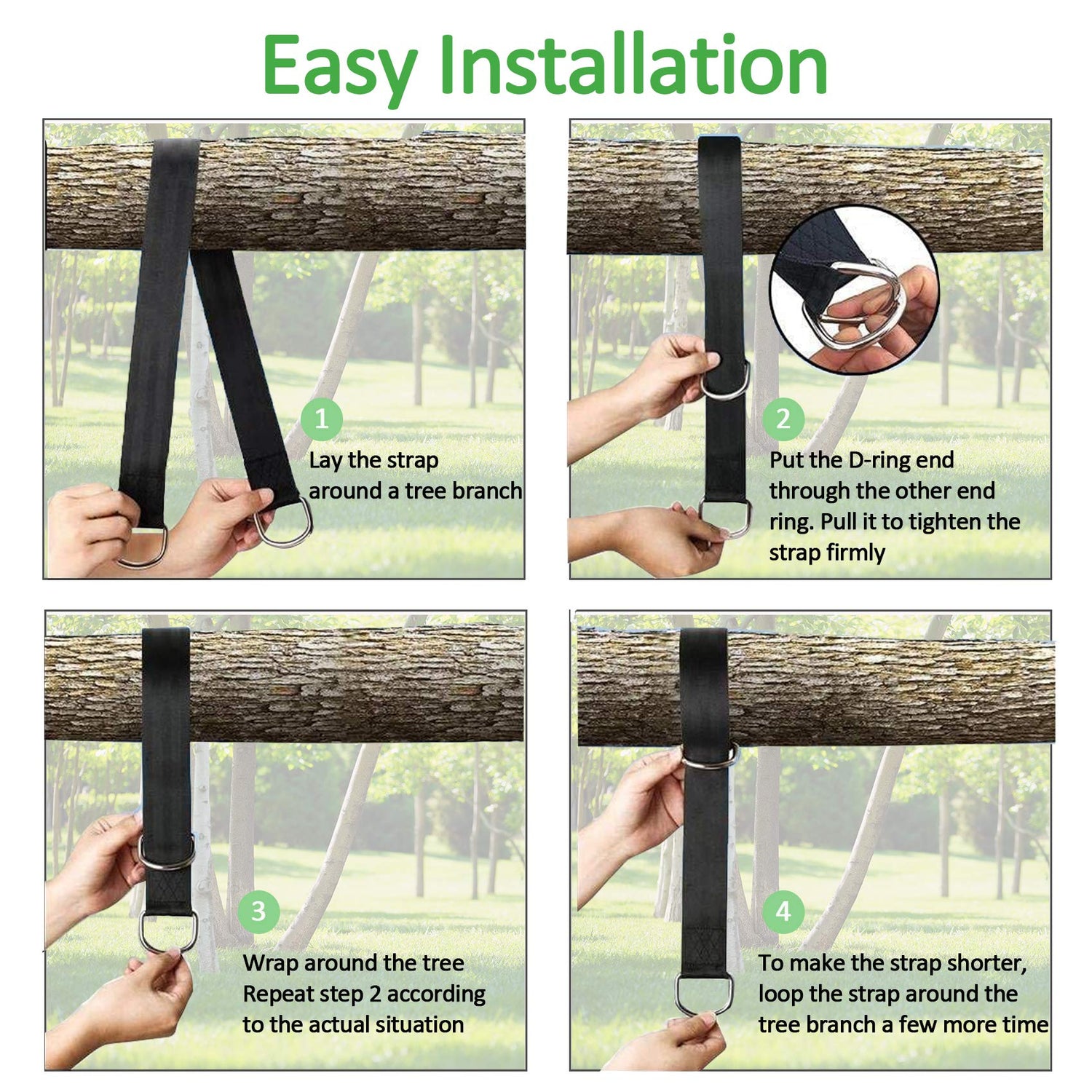 Easy Installation

1
Lay the strap around a tree branch

2
Put the D-ring end through the other end ring. Pull it to tighten the strap firmly

3
Wrap around the tree Repeat step 2 according to the actual situation

4
To make the strap shorter, loop the strap around the tree branch a few more time