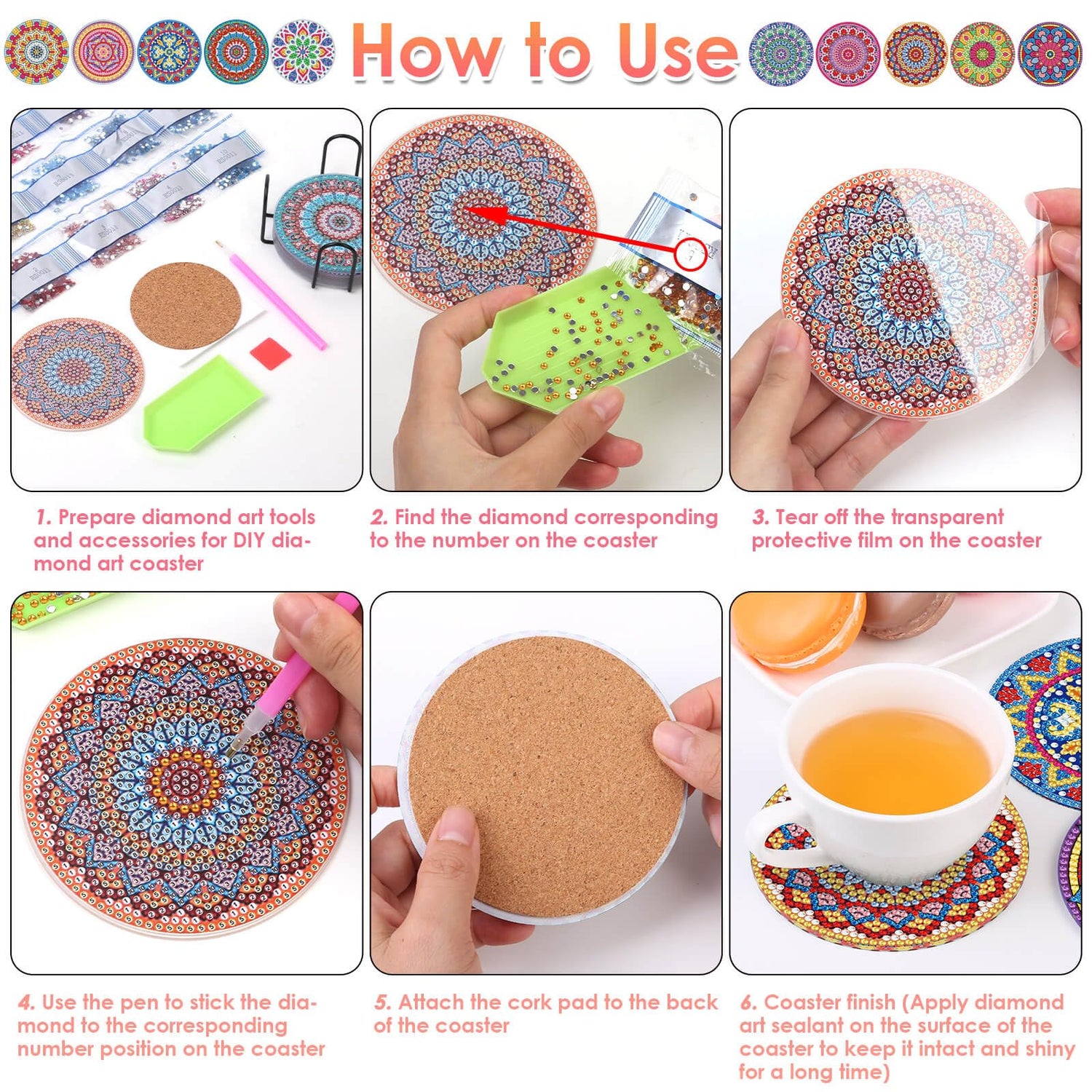 How to Use

1. Prepare diamond art tools and accessories for DIY diamond art coaster

2. Find the diamond corresponding to the number on the coaster

3. Tear off the transparent protective film on the coaster

4. Use the pen to stick the diamond to the corresponding number position on the coaster

5. Attach the cork pad to the back of the coaster

6. Coaster finish (Apply diamond art sealant on the surface of the coaster to keep it intact and shiny for a long time)