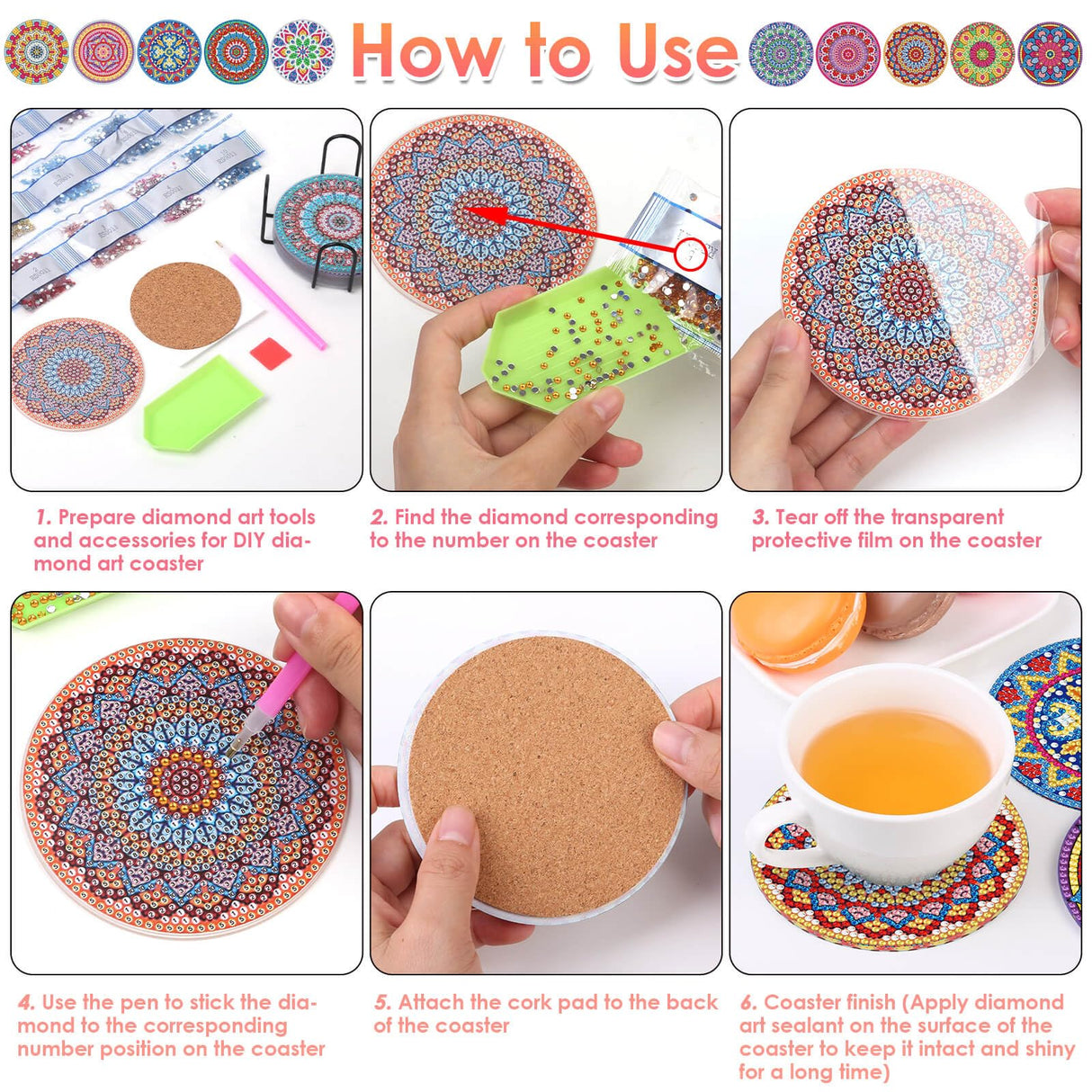 How to Use

1. Prepare diamond art tools and accessories for DIY diamond art coaster

2. Find the diamond corresponding to the number on the coaster

3. Tear off the transparent protective film on the coaster

4. Use the pen to stick the diamond to the corresponding number position on the coaster

5. Attach the cork pad to the back of the coaster

6. Coaster finish (Apply diamond art sealant on the surface of the coaster to keep it intact and shiny for a long time)