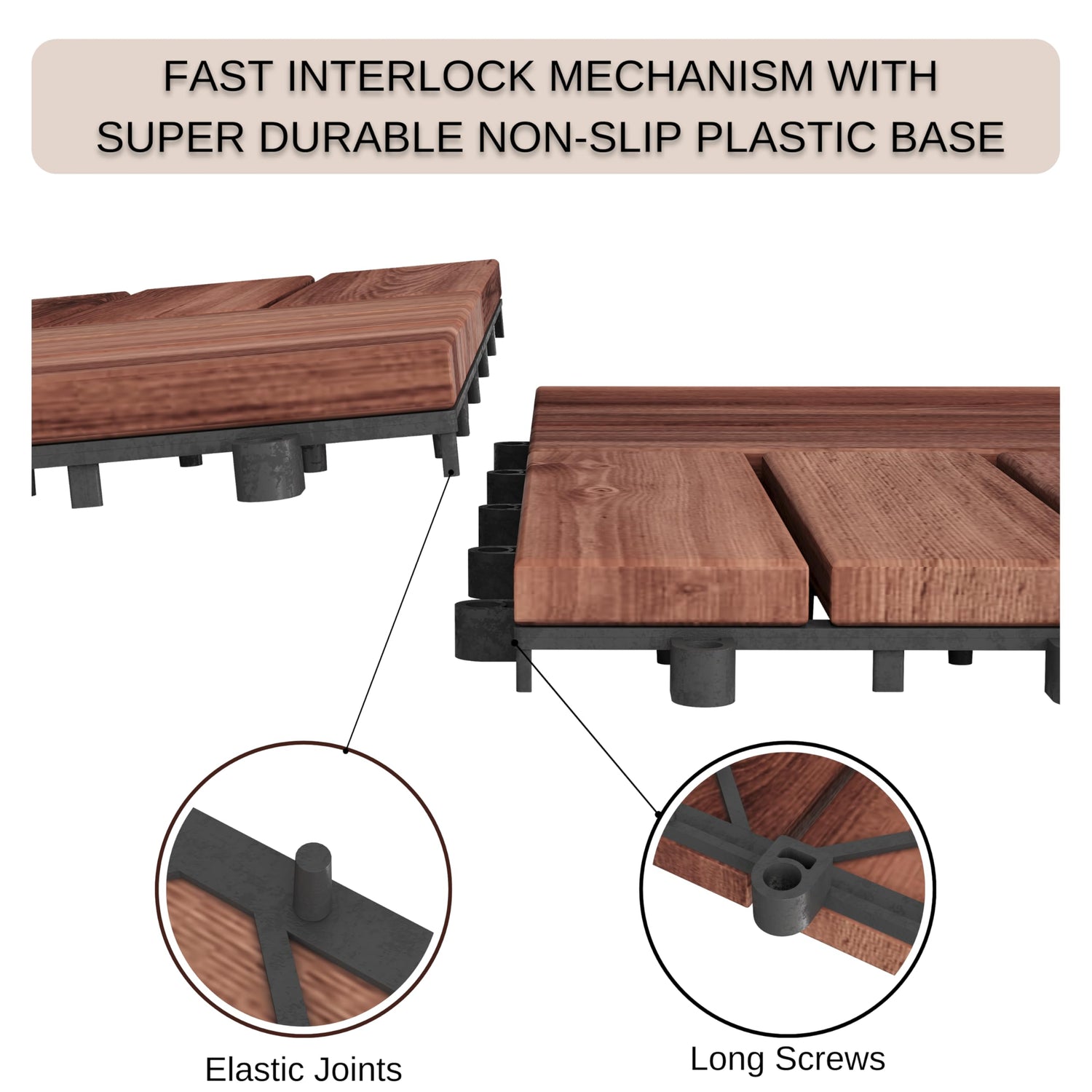 FAST INTERLOCK MECHANISM WITH SUPER DURABLE NON-SLIP PLASTIC BASE

Elastic Joints

Long Screws