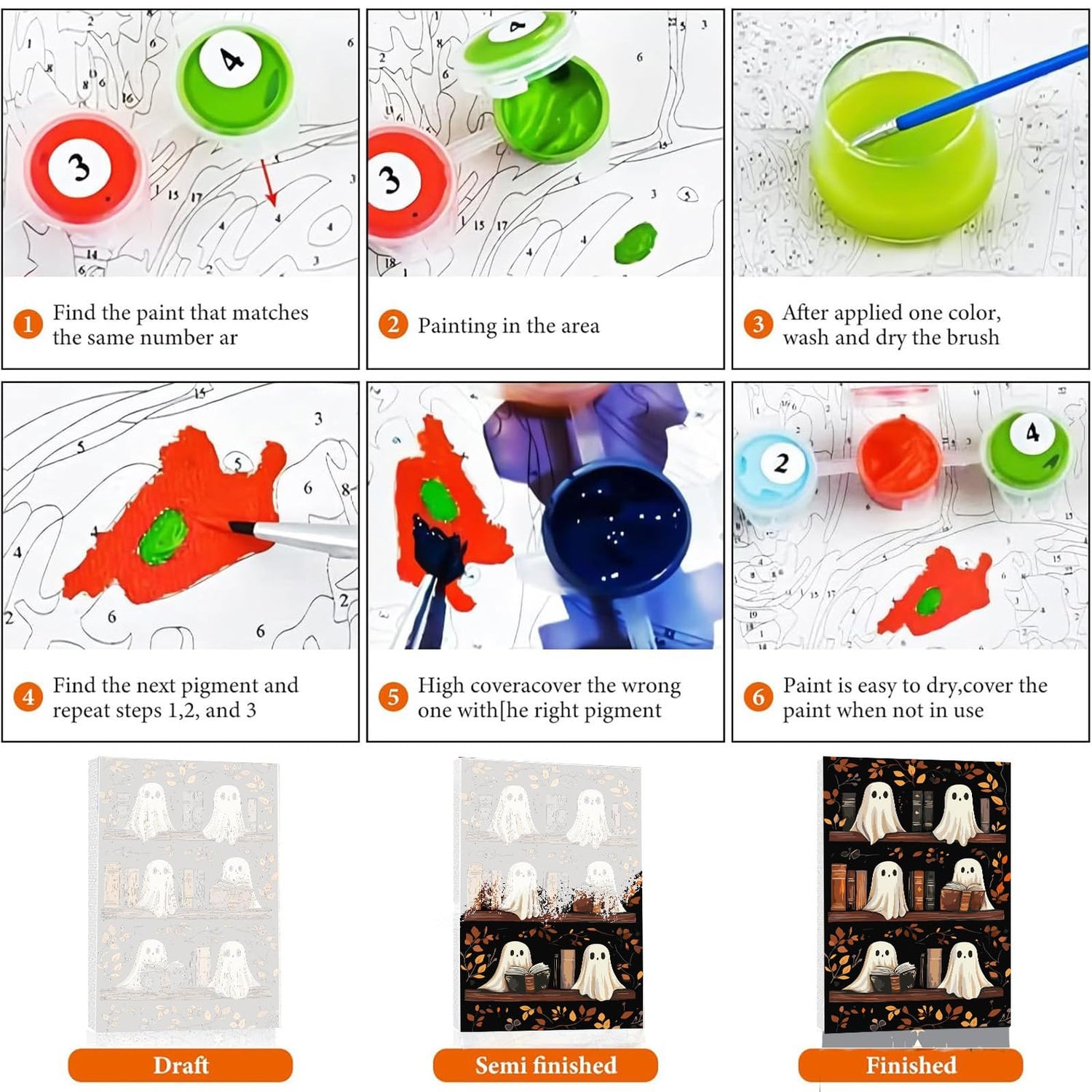 1 Find the paint that matches the same number ar

2 Painting in the area

3 After applied one color, wash and dry the brush

4 Find the next pigment and repeat steps 1,2, and 3

5 High coveracover the wrong one with[he right pigment

6 Paint is easy to dry,cover the paint when not in use

Draft

Semi finished

Finished