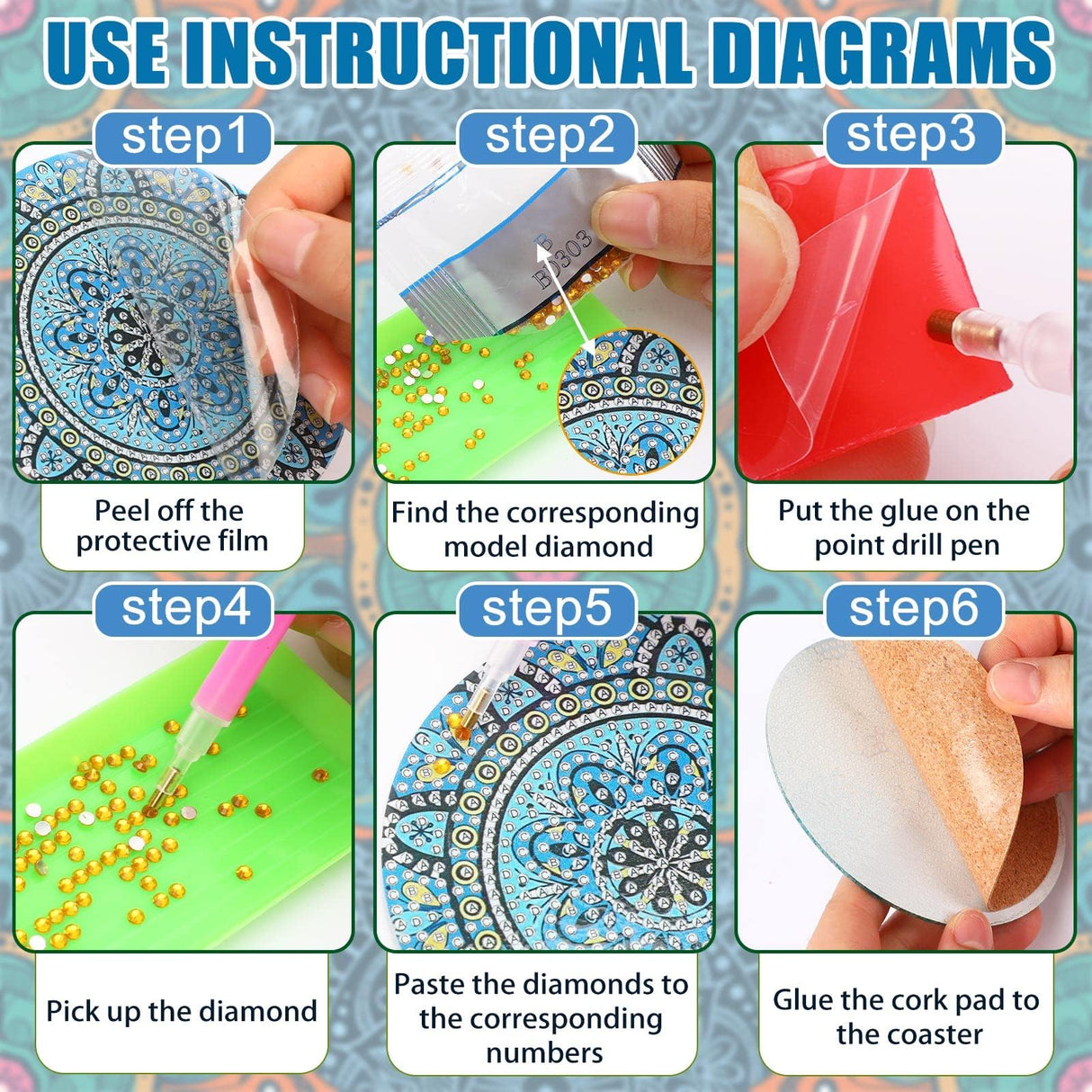 USE INSTRUCTIONAL DIAGRAMS

step1

Peel off the protective film

step2

B
B0303

Find the corresponding model diamond

step3

Put the glue on the point drill pen

step4

Pick up the diamond

step5

Paste the diamonds to the corresponding numbers

step6

Glue the cork pad to the coaster