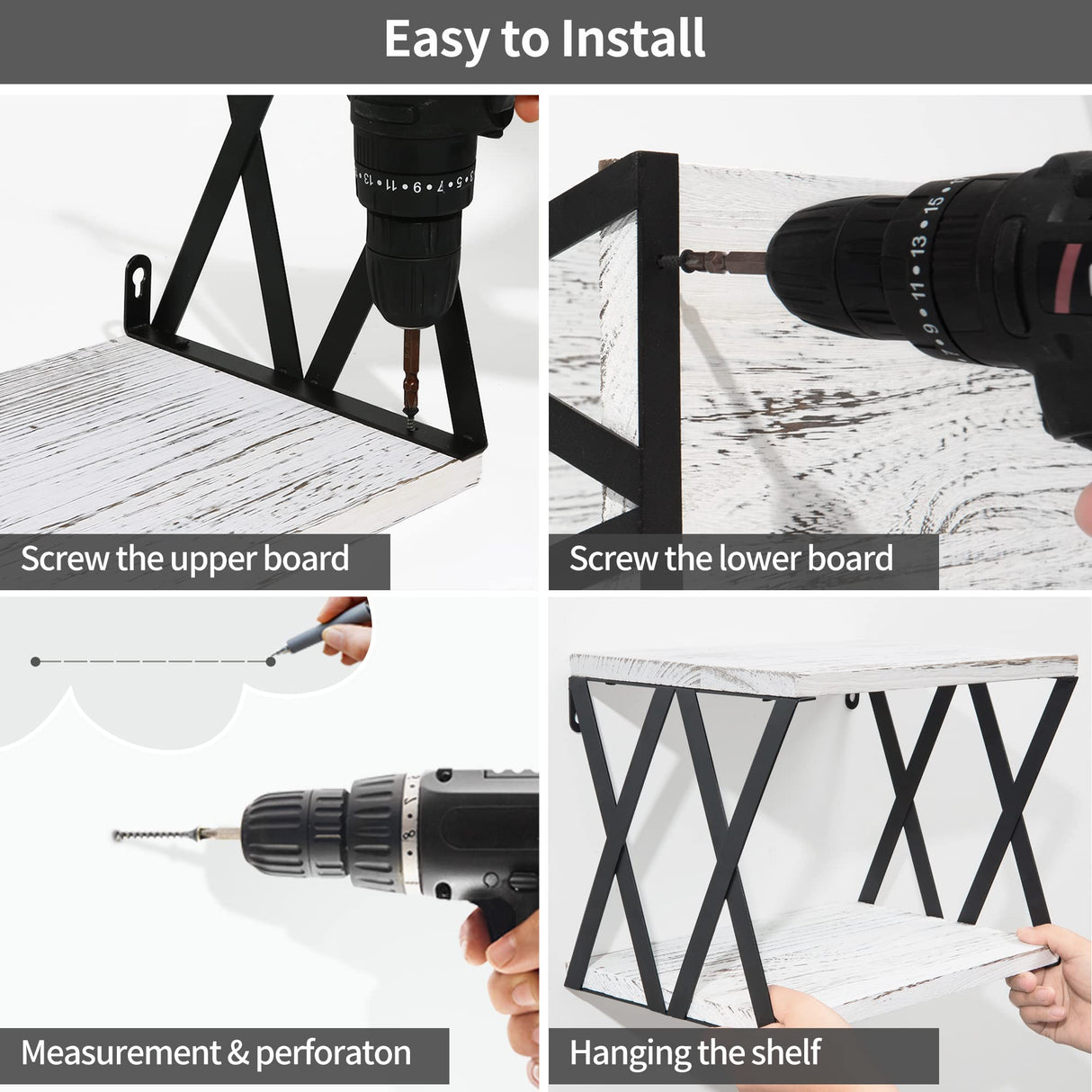 Easy to Install

Screw the upper board

Screw the lower board

Measurement & perforaton

Hanging the shelf