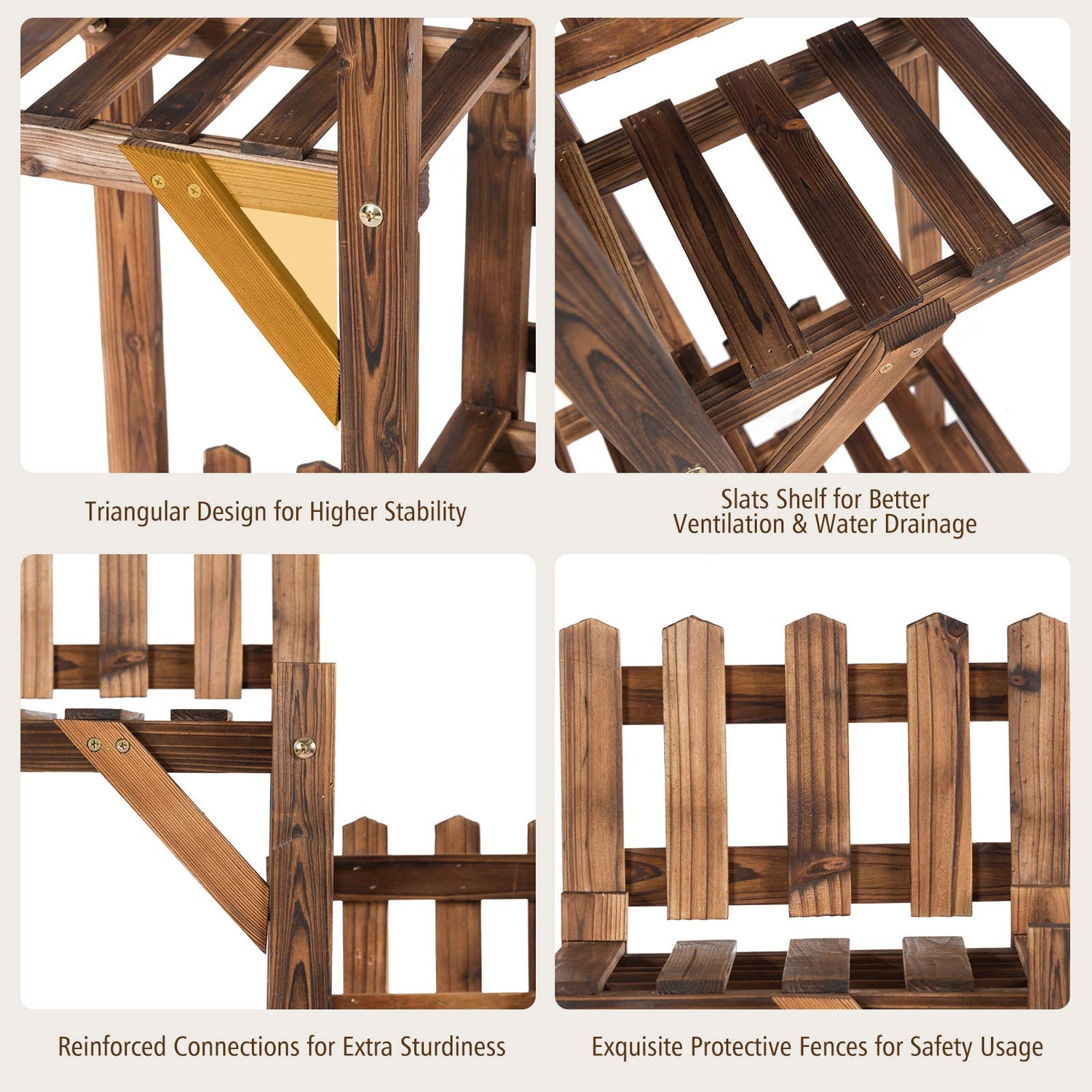 Triangular Design for Higher Stability

Slats Shelf for Better Ventilation & Water Drainage

Reinforced Connections for Extra Sturdiness

Exquisite Protective Fences for Safety Usage