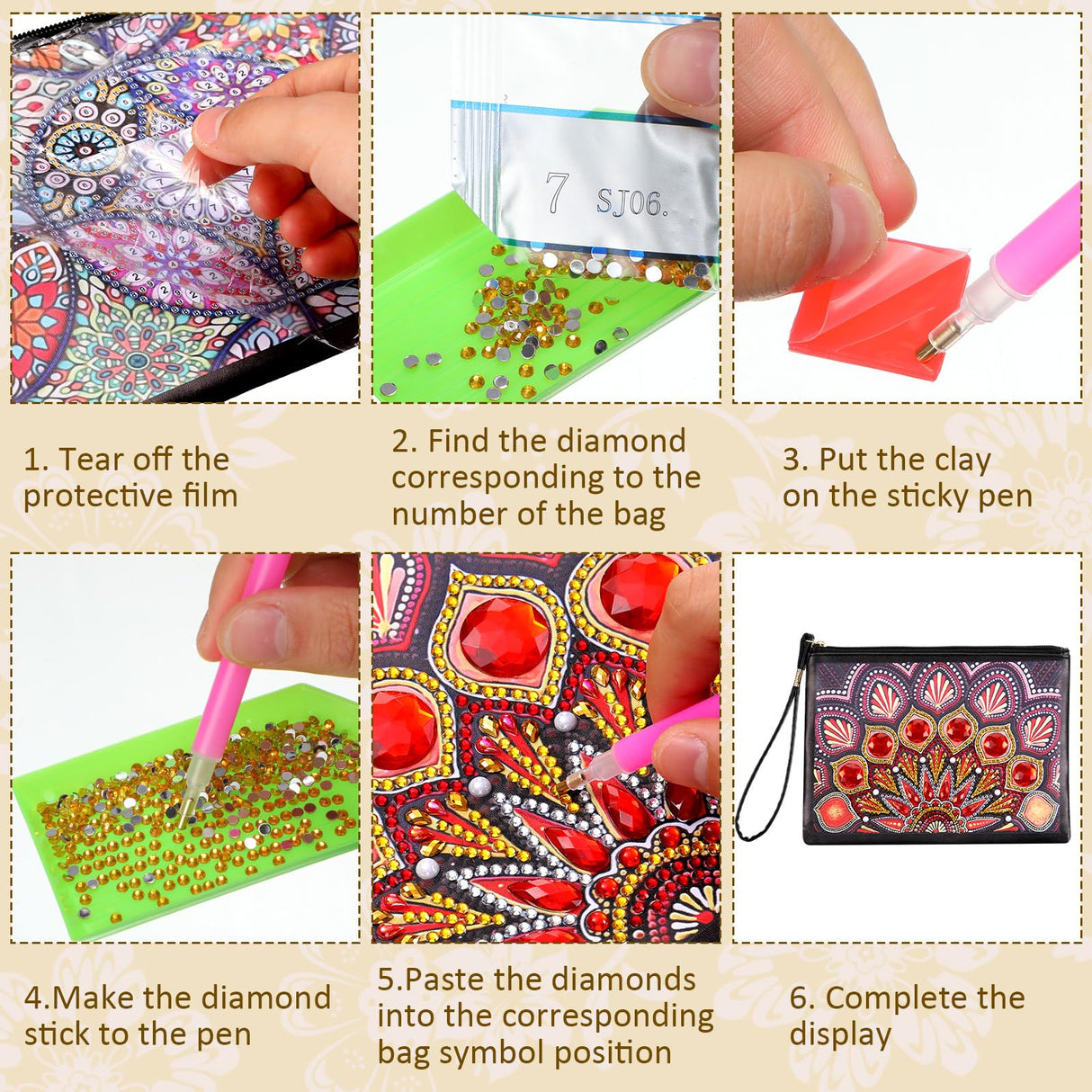 7 SJ06.

1. Tear off the protective film

2. Find the diamond corresponding to the number of the bag

3. Put the clay on the sticky pen

4.Make the diamond stick to the pen

5.Paste the diamonds into the corresponding bag symbol position

6. Complete the display