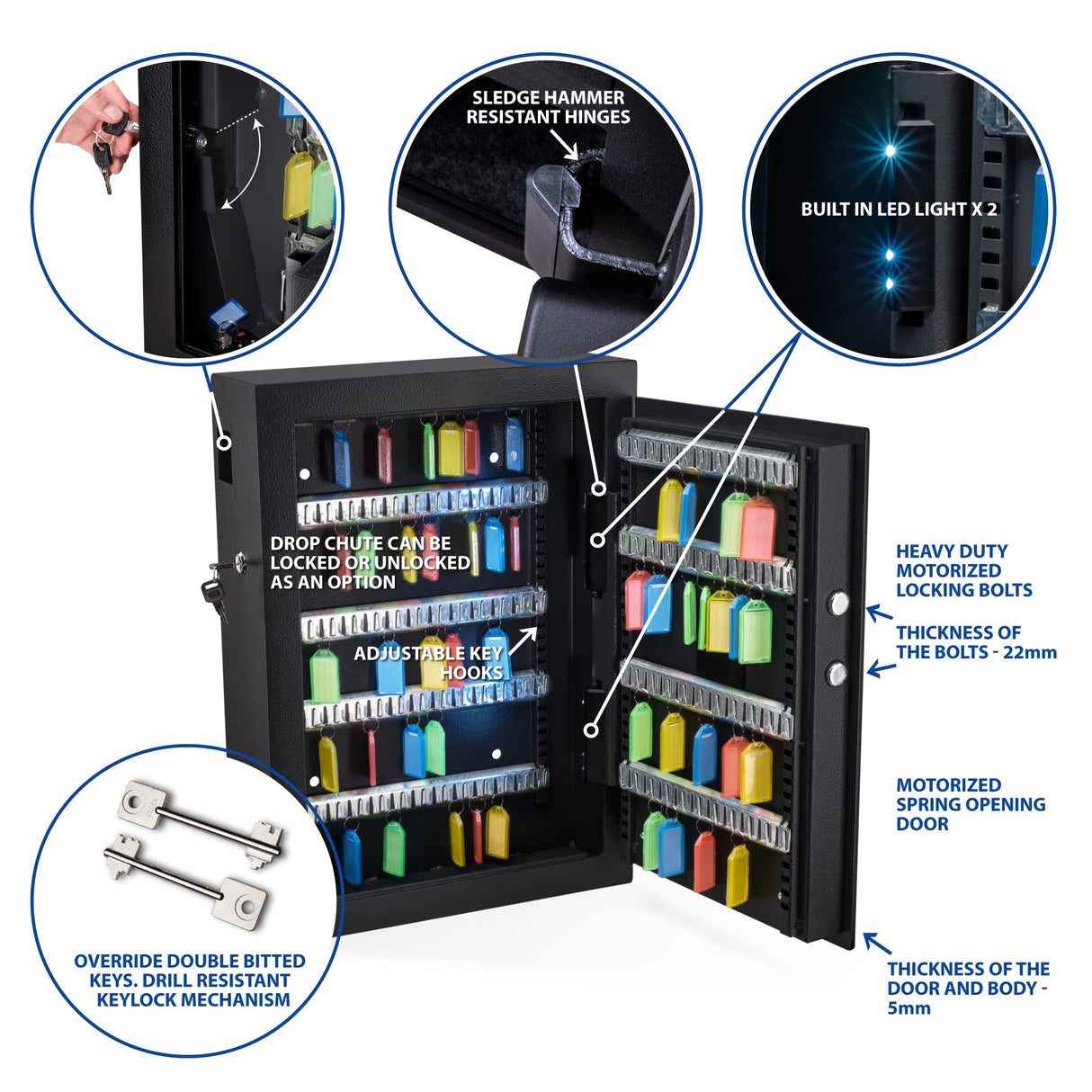 SLEDGE HAMMER RESISTANT HINGES

BUILT IN LED LIGHT X 2

DROP CHUTE CAN BE LOCKED OR UNLOCKED AS AN OPTION

ADJUSTABLE KEY HOOKS

HEAVY DUTY MOTORIZED LOCKING BOLTS

THICKNESS OF THE BOLTS - 22mm

MOTORIZED SPRING OPENING DOOR

THICKNESS OF THE DOOR AND BODY - 5mm

OVERRIDE DOUBLE BITTED KEYS. DRILL RESISTANT KEYLOCK MECHANISM